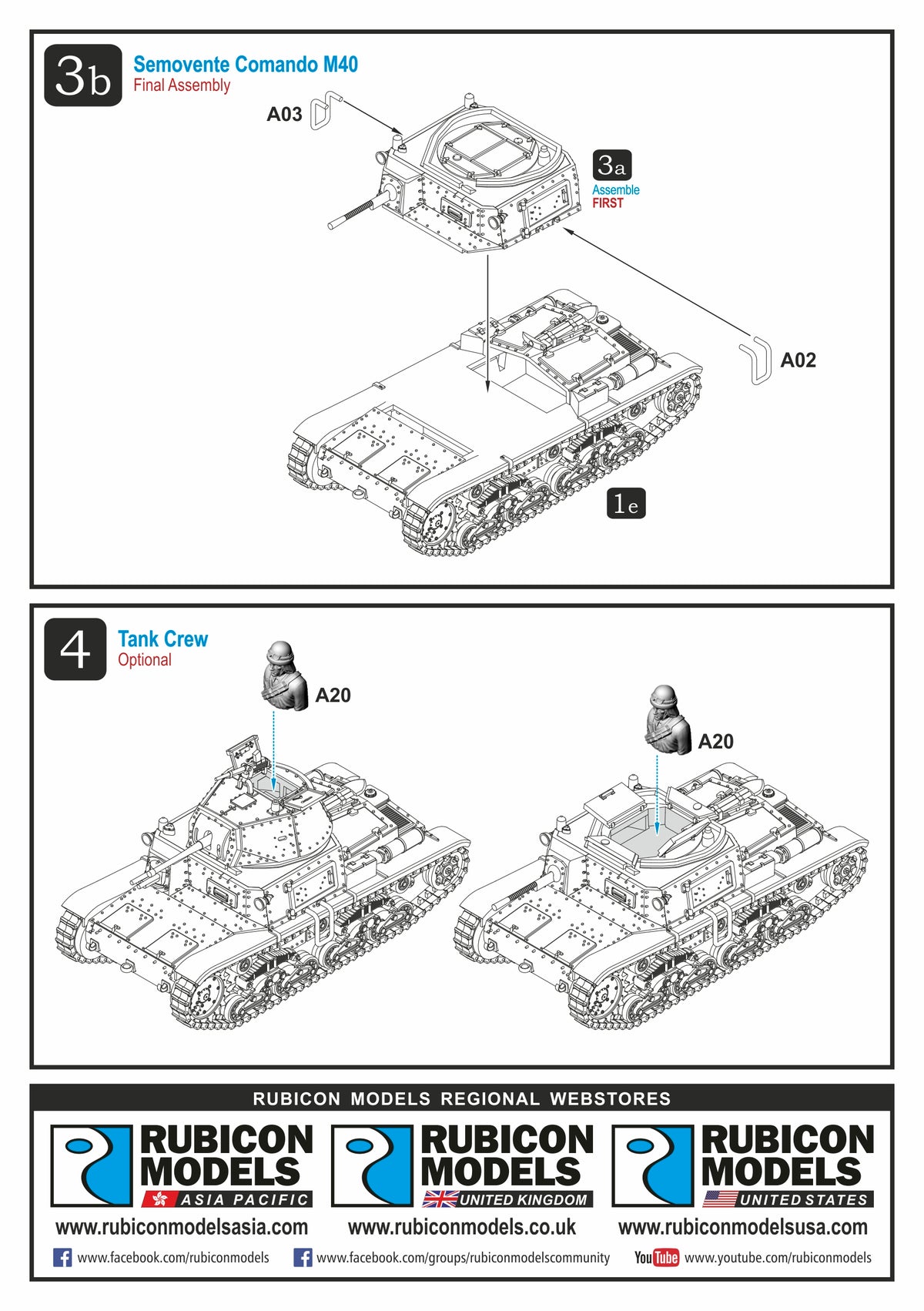 3b Semovente Comando M40
Final Assembly

A03

3a
Assemble
FIRST

A02

1e

4 Tank Crew
Optional

A20

A20

RUBICON MODELS REGIONAL WEBSTORES

RUBICON MODELS
ASIA PACIFIC
www.rubiconmodelsasia.com

RUBICON MODELS
UNITED KINGDOM
www.rubiconmodels.co.uk

RUBICON MODELS
UNITED STATES
www.rubiconmodelsusa.com

www.facebook.com/rubiconmodels

www.facebook.com/groups/rubiconmodelscommunity

YouTube www.youtube.com/rubiconmodels