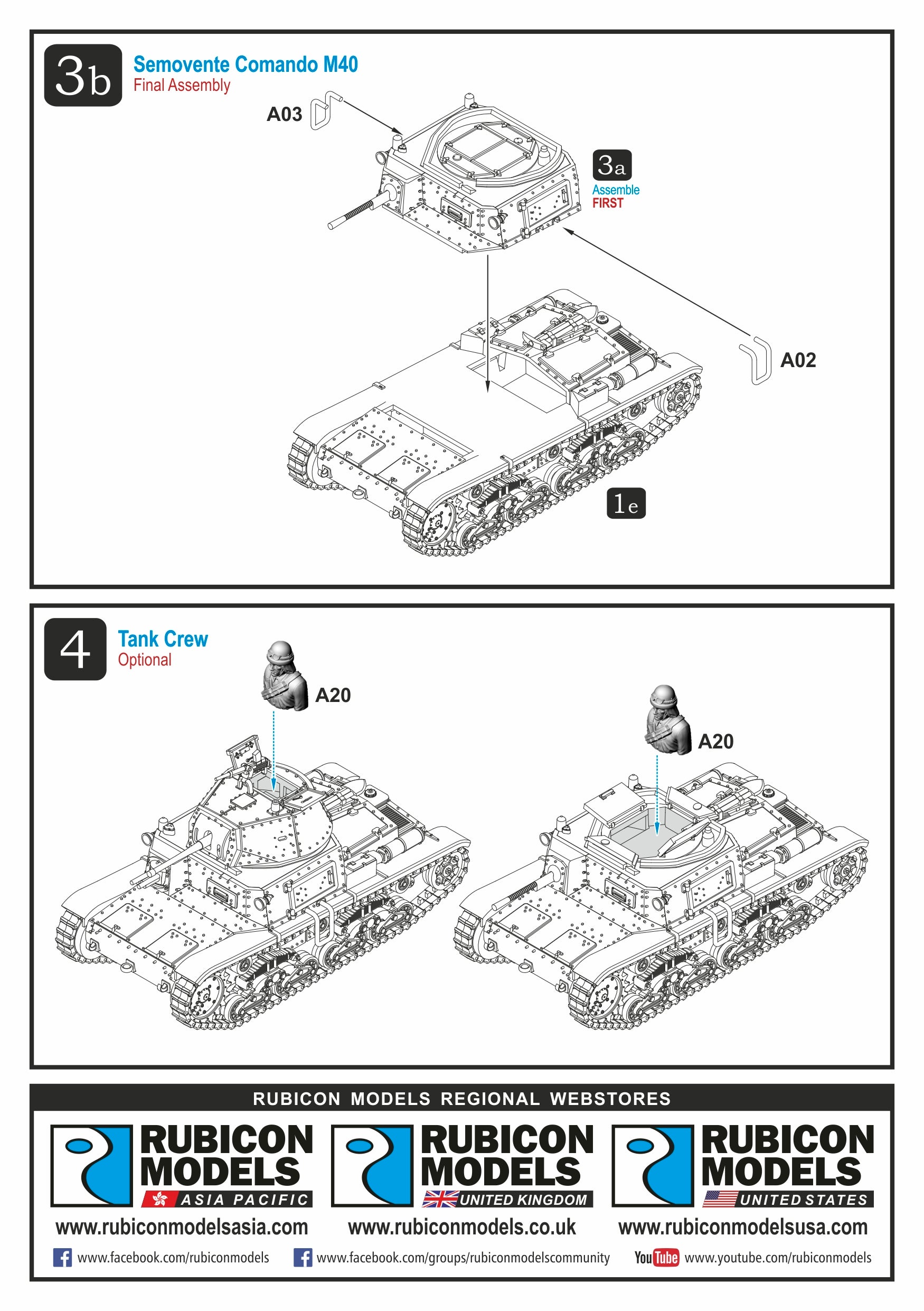 3b
Semovente Comando M40
Final Assembly

A03

3a
Assemble
FIRST

A02

1e

4
Tank Crew
Optional

A20

A20

RUBICON MODELS REGIONAL WEBSTORES

RUBICON MODELS
ASIA PACIFIC
www.rubiconmodelsasia.com

RUBICON MODELS
UNITED KINGDOM
www.rubiconmodels.co.uk

RUBICON MODELS
UNITED STATES
www.rubiconmodelsusa.com

www.facebook.com/rubiconmodels
www.facebook.com/groups/rubiconmodelscommunity
YouTube www.youtube.com/rubiconmodels