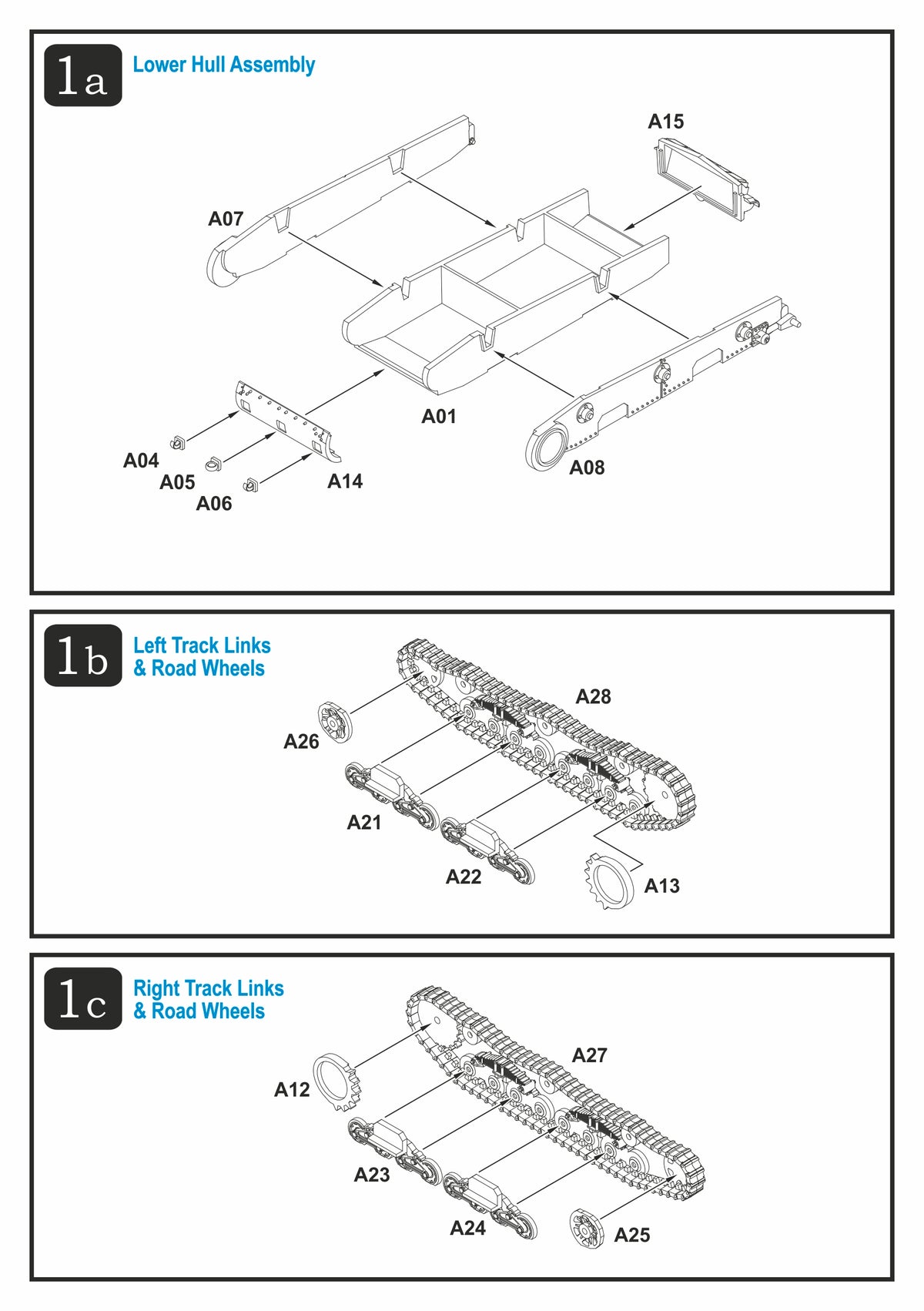 1a Lower Hull Assembly

A15

A07

A01

A04

A05

A06

A14

A08

1b Left Track Links & Road Wheels

A28

A26

A21

A22

A13

1c Right Track Links & Road Wheels

A27

A12

A23

A24

A25