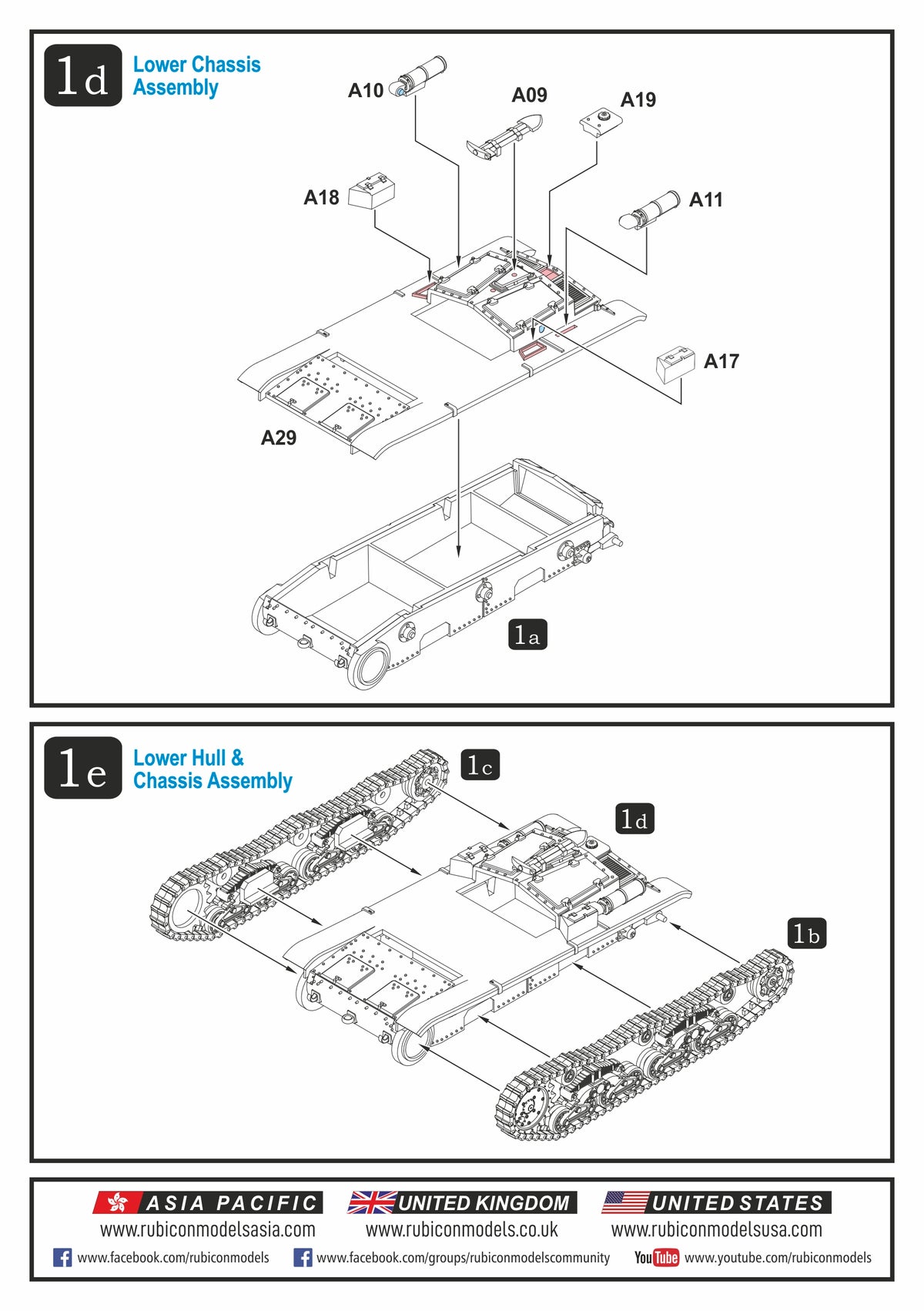 1d Lower Chassis Assembly

A10
A09
A19
A18
A11
A17
A29
1a

1e Lower Hull & Chassis Assembly

1c
1d
1b

ASIA PACIFIC
www.rubiconmodelsasia.com
UNITED KINGDOM
www.rubiconmodels.co.uk
UNITED STATES
www.rubiconmodelsusa.com
www.facebook.com/rubiconmodels
www.facebook.com/groups/rubiconmodelscommunity
YouTube www.youtube.com/rubiconmodels