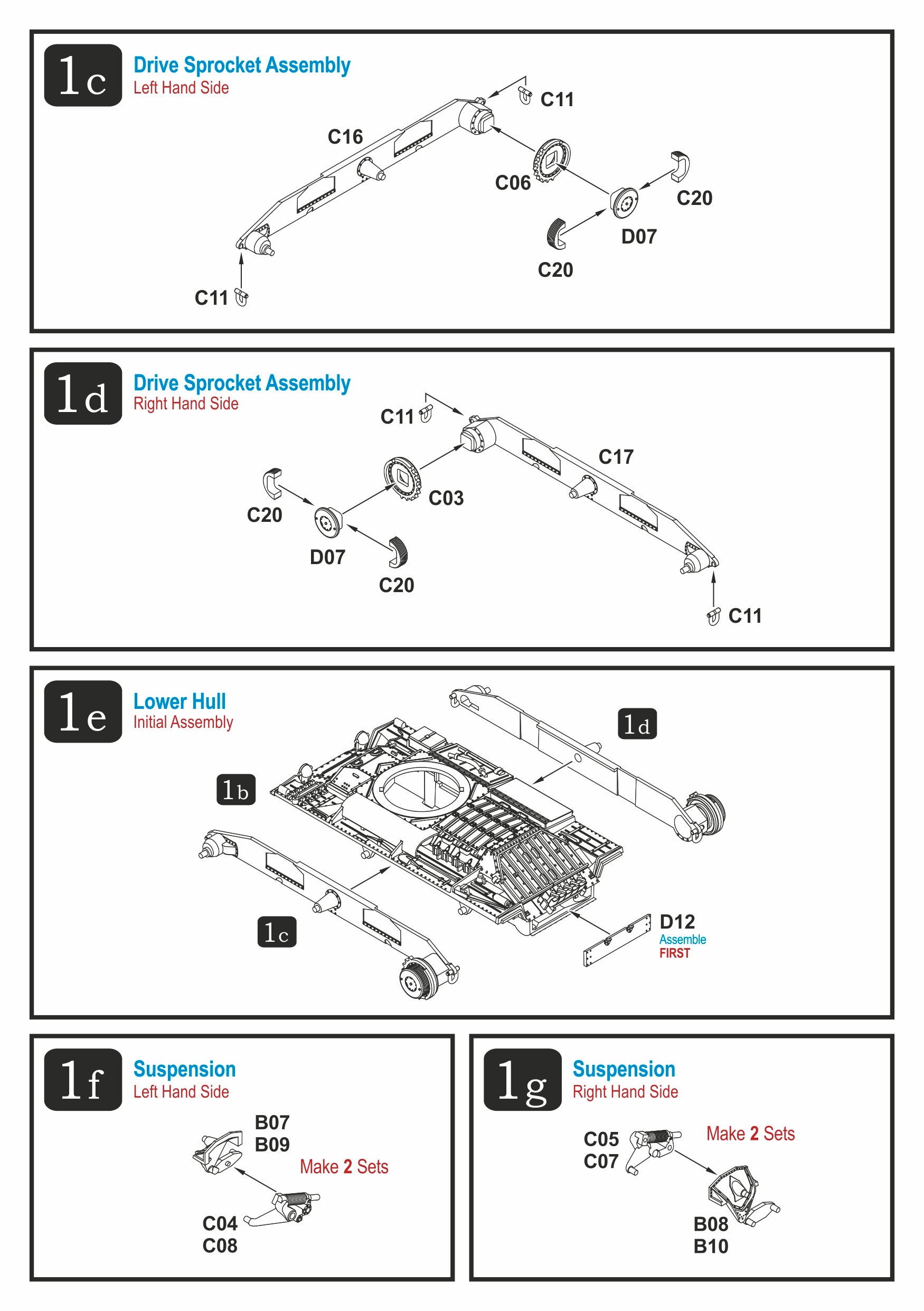 1c
Drive Sprocket Assembly
Left Hand Side

C11
C16
C06
C20
D07
C20
C11

1d
Drive Sprocket Assembly
Right Hand Side

C11
C17
C03
C20
D07
C20
C11

1e
Lower Hull
Initial Assembly

1d
1b
1c
D12
Assemble
FIRST

1f
Suspension
Left Hand Side

B07
B09
Make 2 Sets
C04
C08

1g
Suspension
Right Hand Side

C05
C07
Make 2 Sets
B08
B10