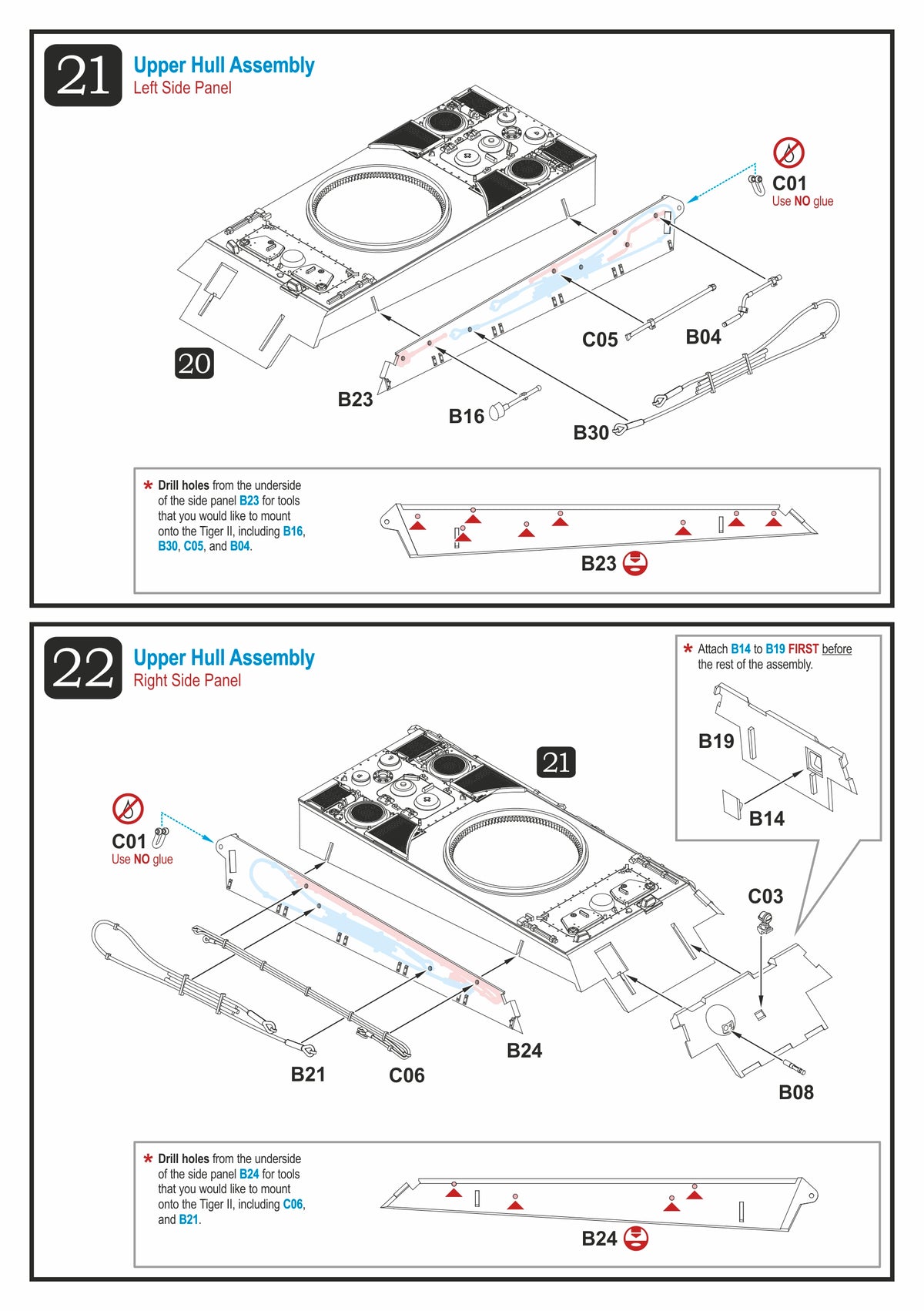 21
Upper Hull Assembly
Left Side Panel

C01
Use NO glue

20

C05
B04
B23
B16
B30

* Drill holes from the underside of the side panel B23 for tools that you would like to mount onto the Tiger II, including B16, B30, C05, and B04.

B23

22
Upper Hull Assembly
Right Side Panel

* Attach B14 to B19 FIRST before the rest of the assembly.

B19
B14

21

C01
Use NO glue

C03

B24
B21
C06
B08

* Drill holes from the underside of the side panel B24 for tools that you would like to mount onto the Tiger II, including C06, and B21.

B24