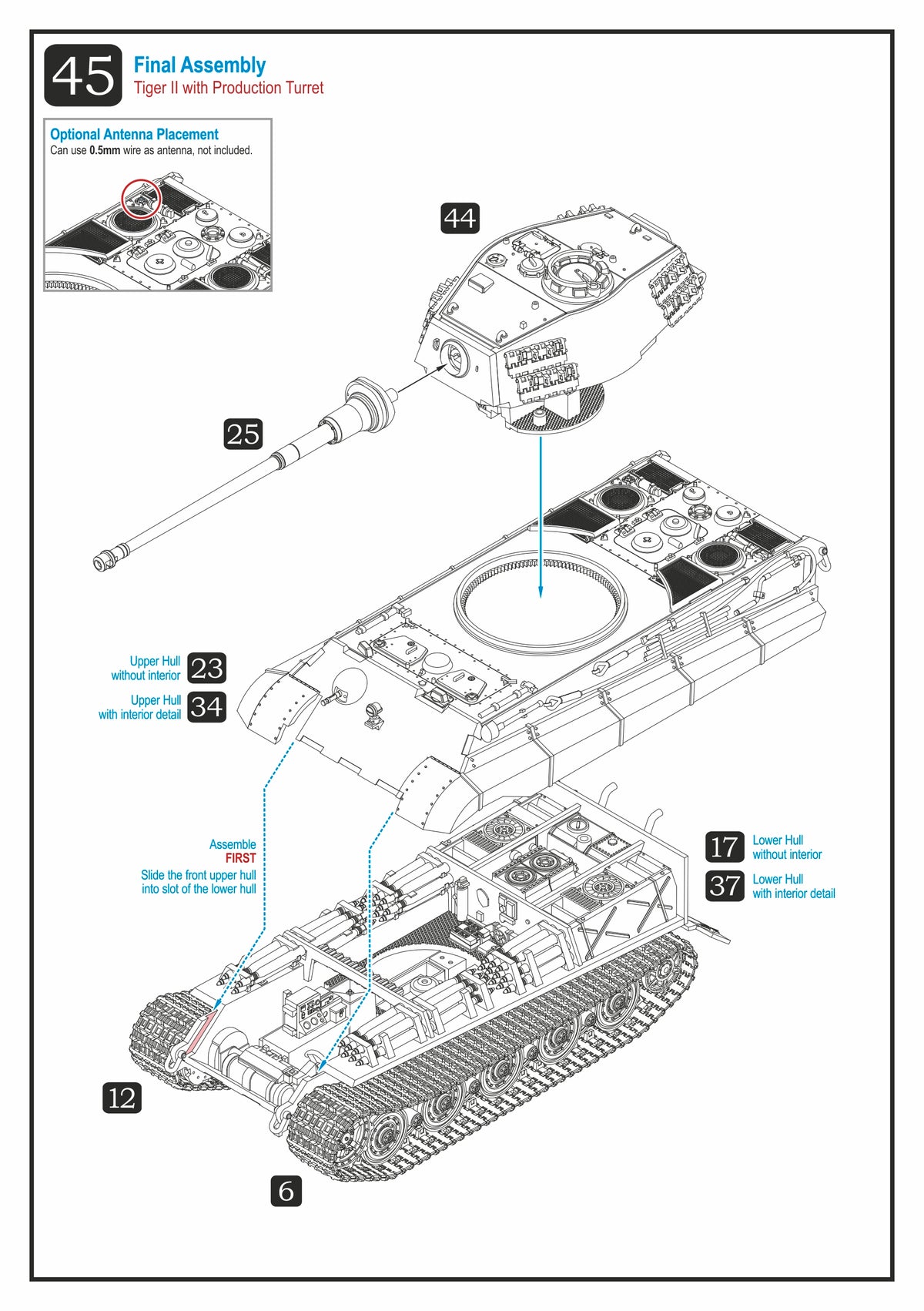 45 Final Assembly
Tiger II with Production Turret

Optional Antenna Placement
Can use 0.5mm wire as antenna, not included.

44

25

Upper Hull without interior 23

Upper Hull with interior detail 34

Assemble FIRST
Slide the front upper hull into slot of the lower hull

17 Lower Hull without interior

37 Lower Hull with interior detail

12

6