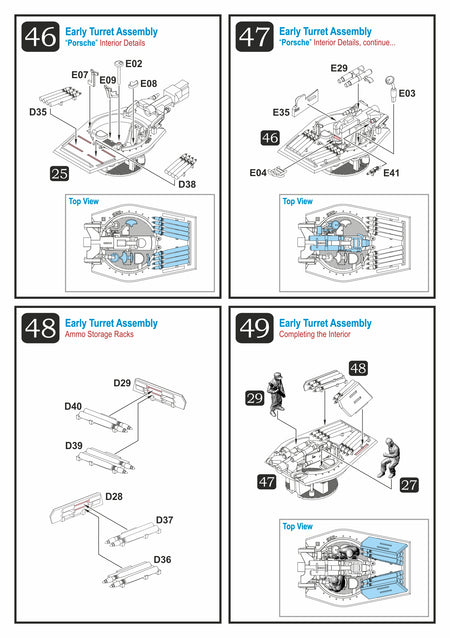 46
Early Turret Assembly
"Porsche" Interior Details

E02
E07
E09
E08
D35
25
D38

Top View

47
Early Turret Assembly
"Porsche" Interior Details, continue...

E29
E03
E35
46
E04
E41

Top View

48
Early Turret Assembly
Ammo Storage Racks

D29
D40
D39
D28
D37
D36

49
Early Turret Assembly
Completing the Interior

48
29
47
27

Top View