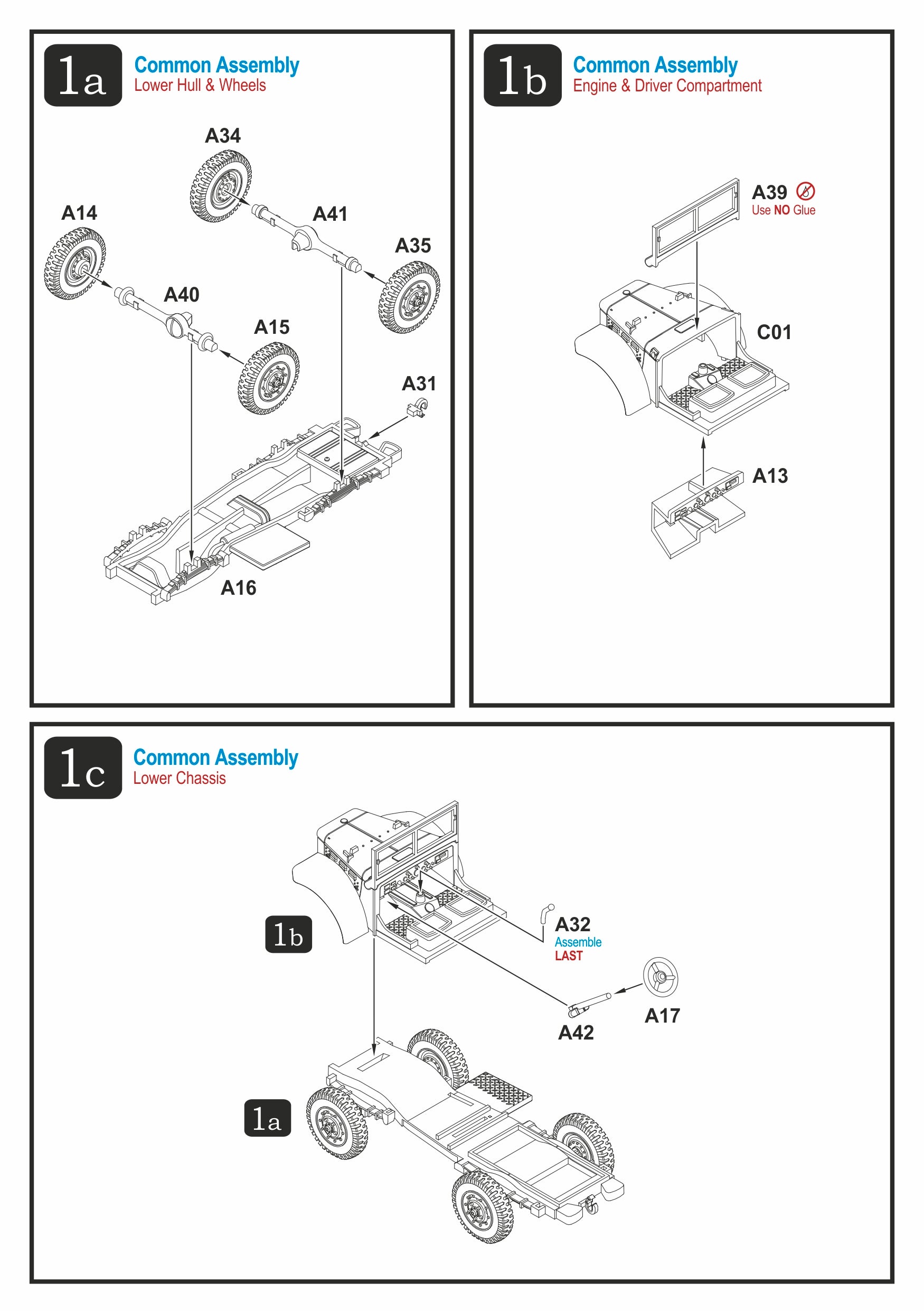 1a
Common Assembly
Lower Hull & Wheels

A34
A14
A41
A35
A40
A15
A31
A16

1b
Common Assembly
Engine & Driver Compartment

A39
Use NO Glue
C01
A13

1c
Common Assembly
Lower Chassis

1b
A32
Assemble
LAST
A17
A42
1a