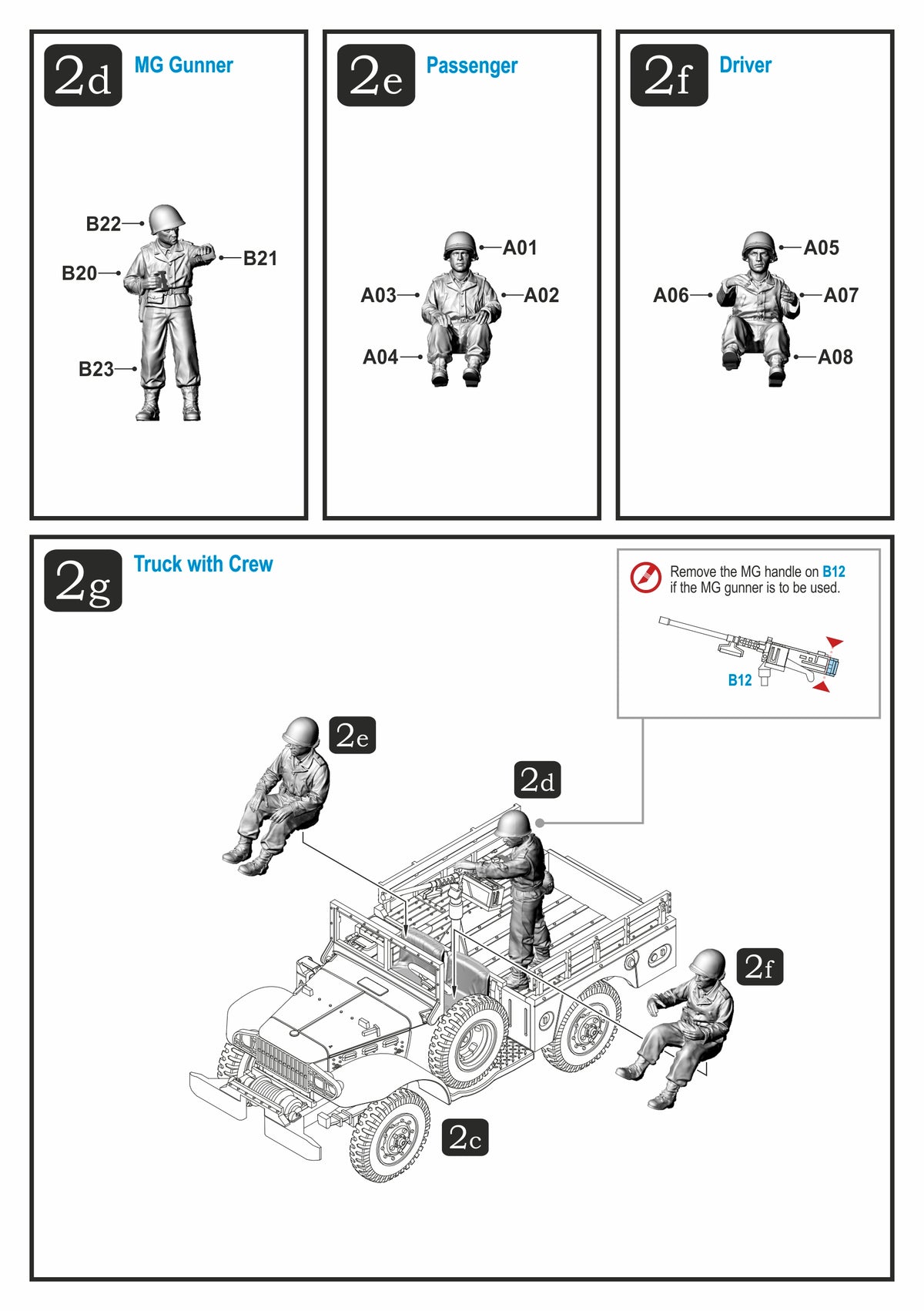 2d MG Gunner

B22
B21
B20
B23

2e Passenger

A01
A03
A02
A04

2f Driver

A05
A06
A07
A08

2g Truck with Crew

Remove the MG handle on B12 if the MG gunner is to be used.

B12

2e

2d

2f

2c