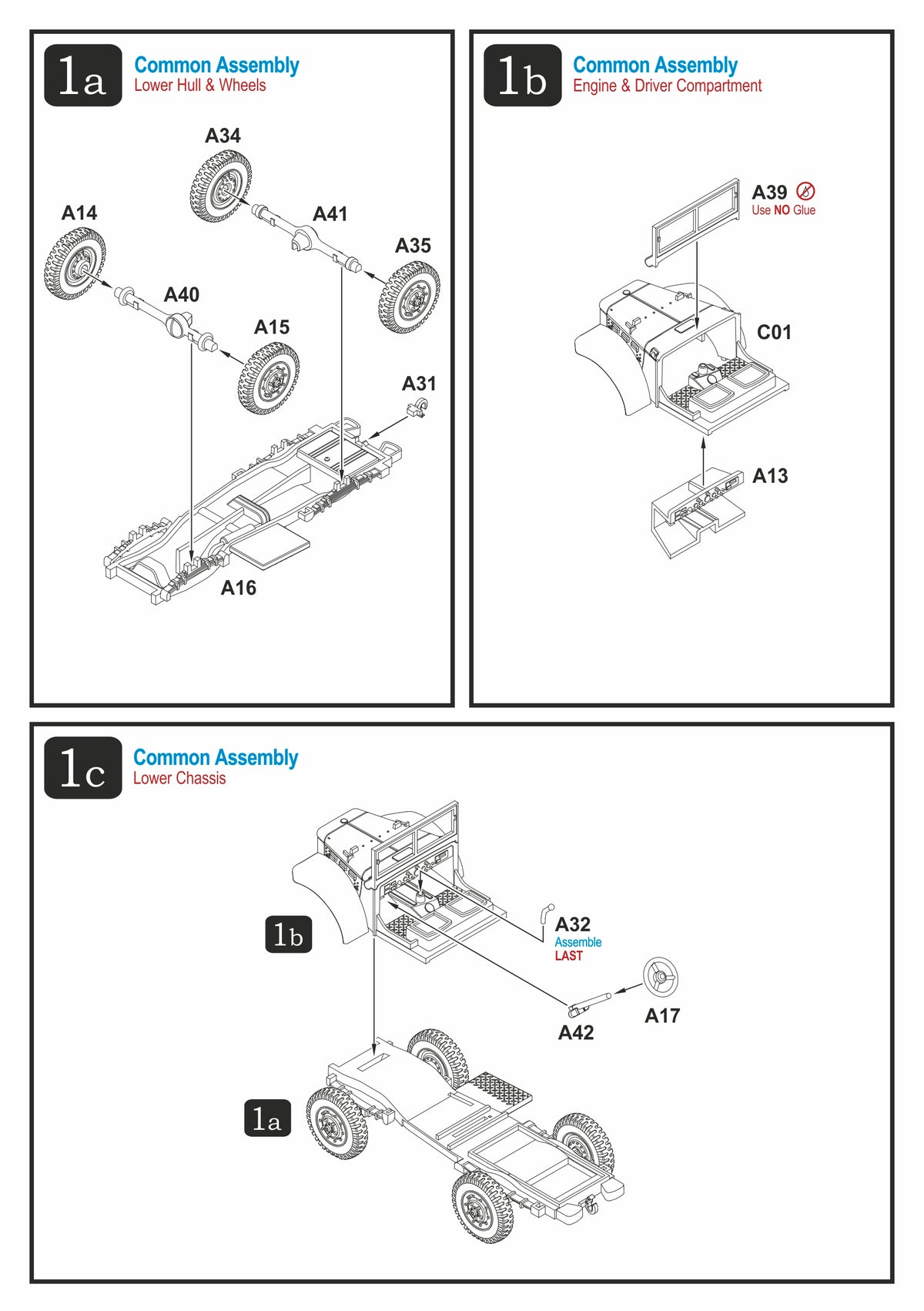 1a
Common Assembly
Lower Hull & Wheels

A34
A14
A41
A35
A40
A15
A31
A16

1b
Common Assembly
Engine & Driver Compartment

A39
Use NO Glue
C01
A13

1c
Common Assembly
Lower Chassis

1b
A32
Assemble
LAST
A17
A42
1a