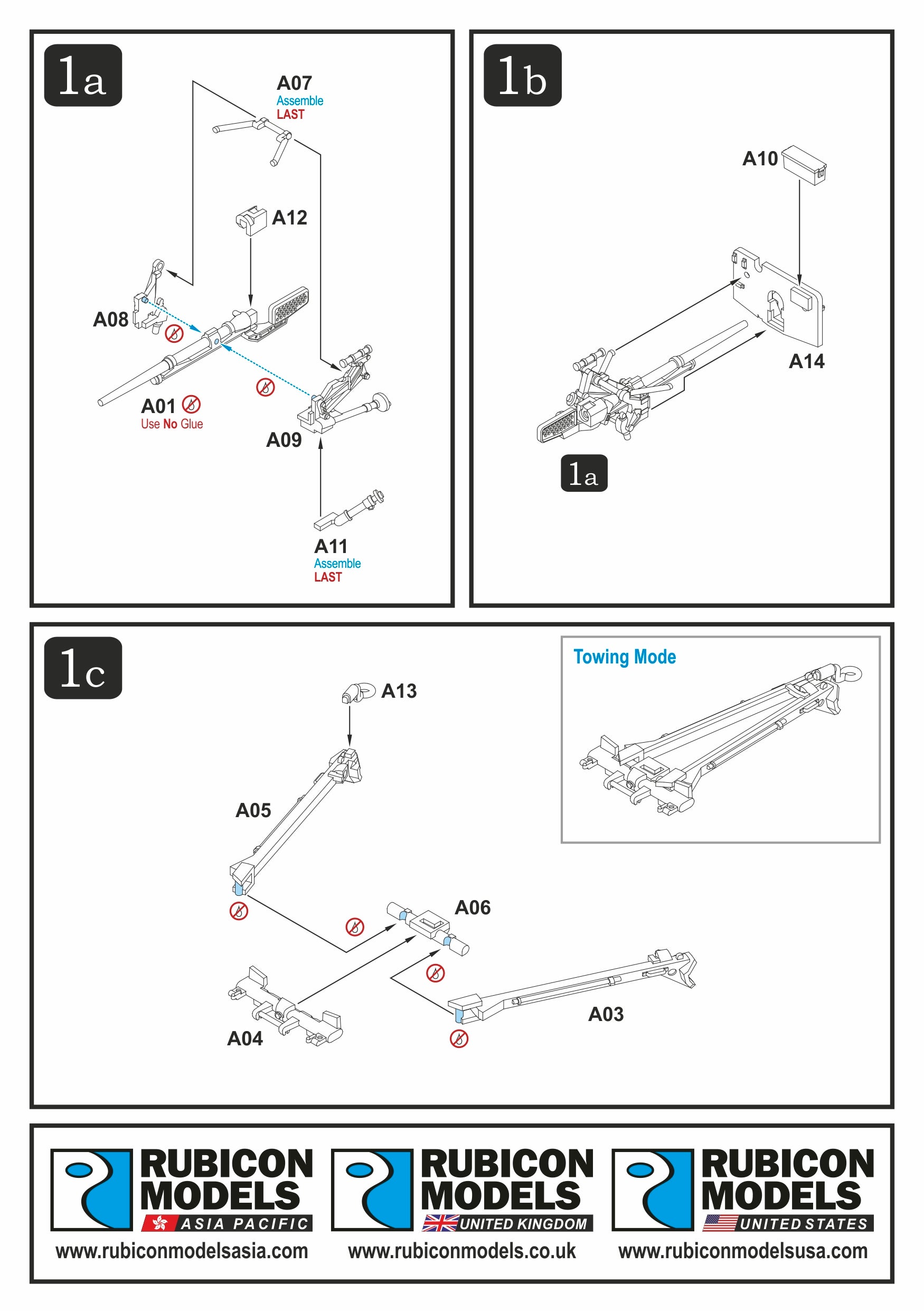 1a

A07
Assemble
LAST

A12

A08

A01
Use No Glue

A09

A11
Assemble
LAST

1b

A10

A14

1a

1c

A13

A05

A06

A04

A03

Towing Mode

RUBICON MODELS
ASIA PACIFIC
www.rubiconmodelsasia.com

RUBICON MODELS
UNITED KINGDOM
www.rubiconmodels.co.uk

RUBICON MODELS
UNITED STATES
www.rubiconmodelsusa.com