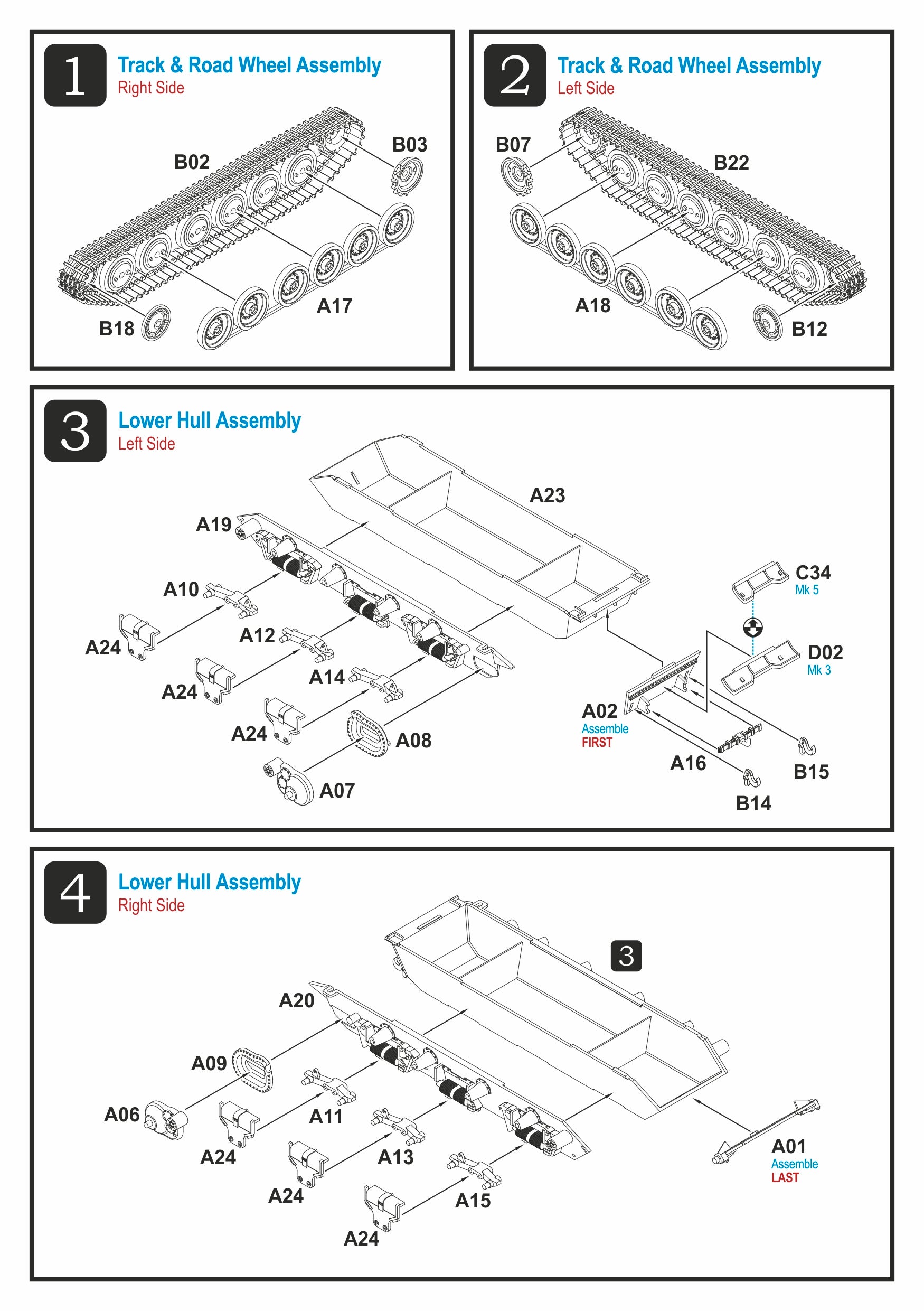 1
Track & Road Wheel Assembly
Right Side

B02
B03
A17
B18

2
Track & Road Wheel Assembly
Left Side

B07
B22
A18
B12

3
Lower Hull Assembly
Left Side

A23
A19
A10
A24
A12
A24
A14
A24
A08
A07
C34
Mk 5
D02
Mk 3
A02
Assemble
FIRST
A16
B15
B14

4
Lower Hull Assembly
Right Side

3
A20
A09
A06
A11
A24
A13
A24
A15
A24
A01
Assemble
LAST