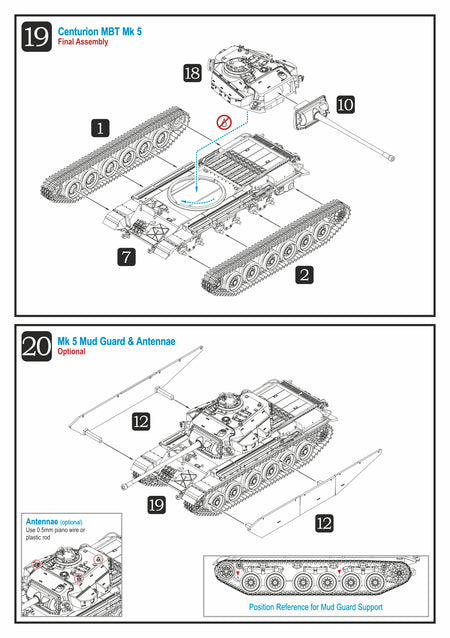 19
Centurion MBT Mk 5
Final Assembly

18

10

1

7

2

20
Mk 5 Mud Guard & Antennae
Optional

12

19

12

Antennae (optional)
Use 0.5mm piano wire or plastic rod

Position Reference for Mud Guard Support