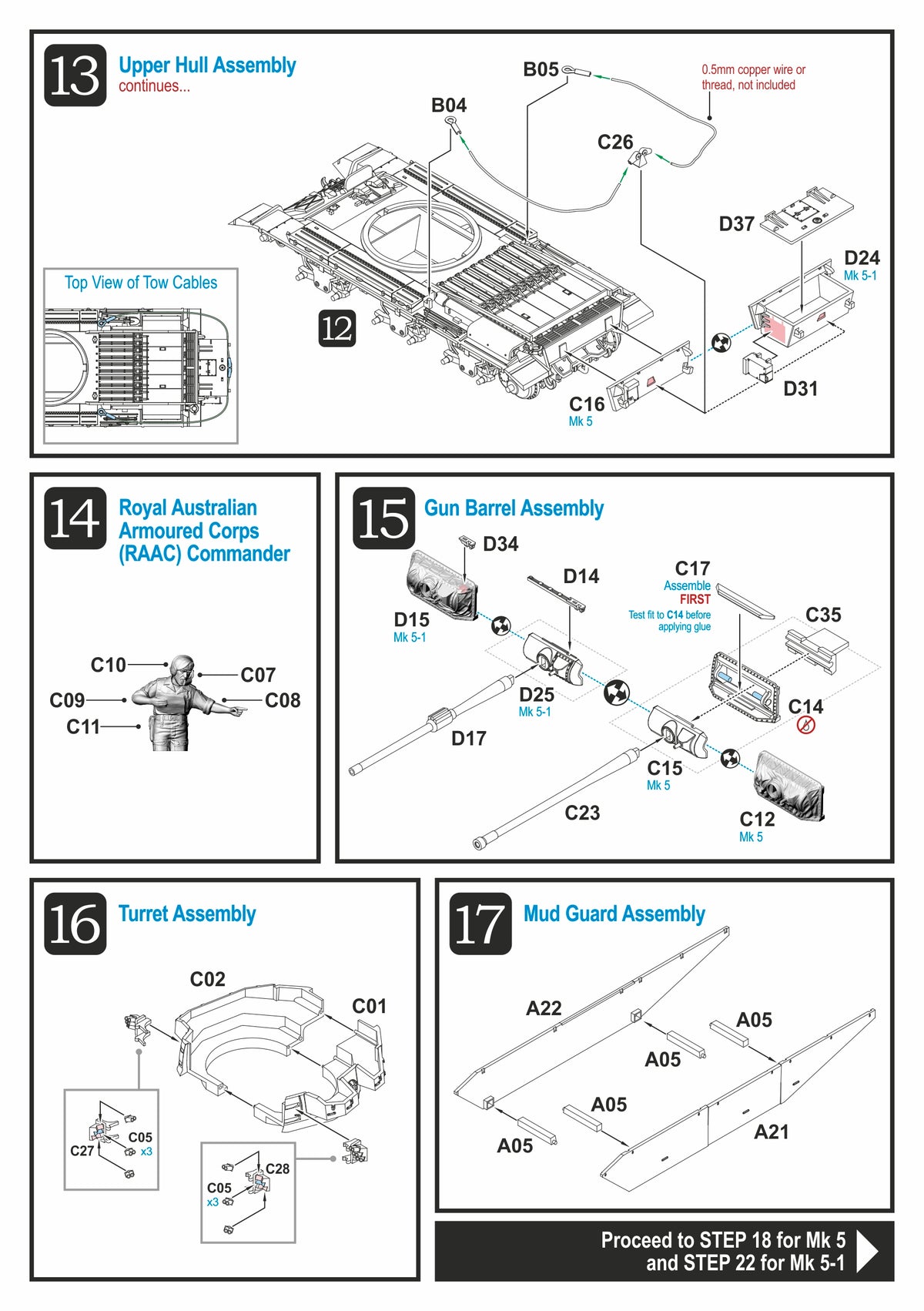 13 Upper Hull Assembly
continues...

B05
0.5mm copper wire or thread, not included
B04
C26
D37
D24
Mk 5-1
Top View of Tow Cables
12
C16
Mk 5
D31

14 Royal Australian Armoured Corps (RAAC) Commander

C10
C07
C09
C08
C11

15 Gun Barrel Assembly

D34
D14
C17
Assemble
FIRST
Test fit to C14 before applying glue
C35
D15
Mk 5-1
D25
Mk 5-1
C14
D17
C15
Mk 5
C23
C12
Mk 5

16 Turret Assembly

C02
C01
C27
C05
x3
C28
C05
x3

17 Mud Guard Assembly

A22
A05
A05
A05
A05
A21

Proceed to STEP 18 for Mk 5 and STEP 22 for Mk 5-1