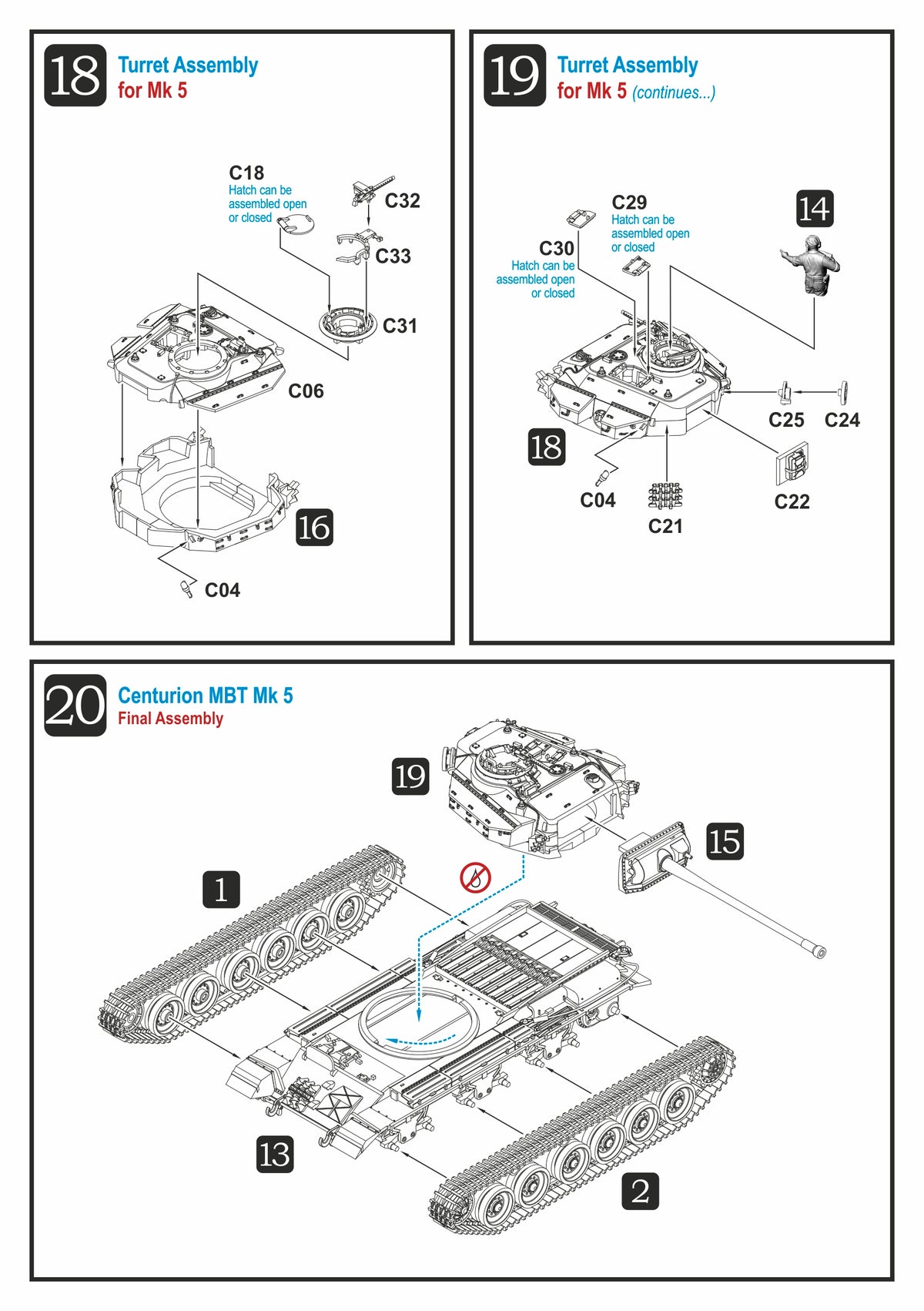 18
Turret Assembly
for Mk 5

C18
Hatch can be assembled open or closed

C32

C33

C31

C06

16

C04

19
Turret Assembly
for Mk 5 (continues...)

C29
Hatch can be assembled open or closed

C30
Hatch can be assembled open or closed

14

C25 C24

18

C04

C21

C22

20
Centurion MBT Mk 5
Final Assembly

19

15

1

13

2