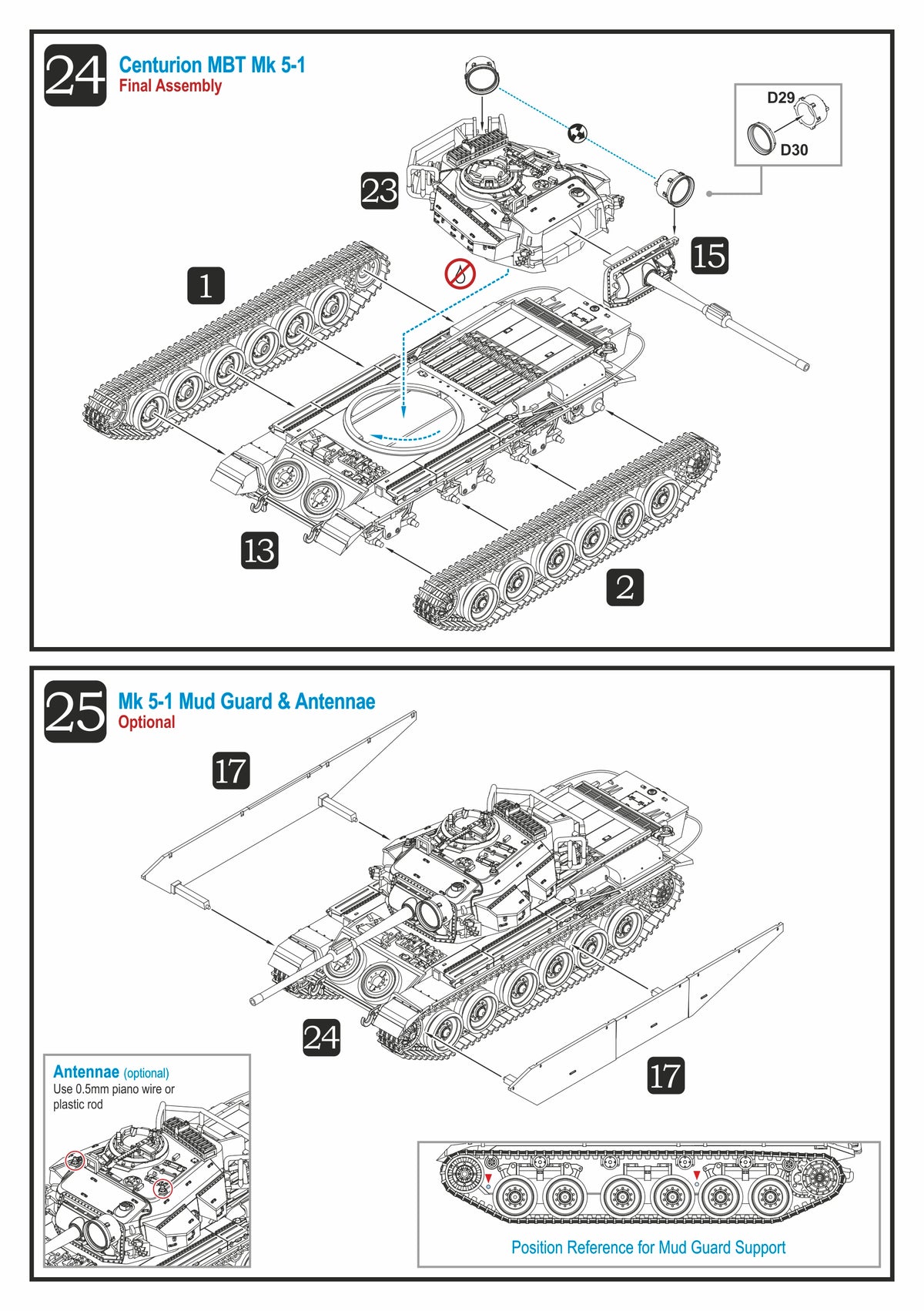 24
Centurion MBT Mk 5-1
Final Assembly

D29
D30

23

15

1

13

2

25
Mk 5-1 Mud Guard & Antennae
Optional

17

24

17

Antennae (optional)
Use 0.5mm piano wire or plastic rod

Position Reference for Mud Guard Support