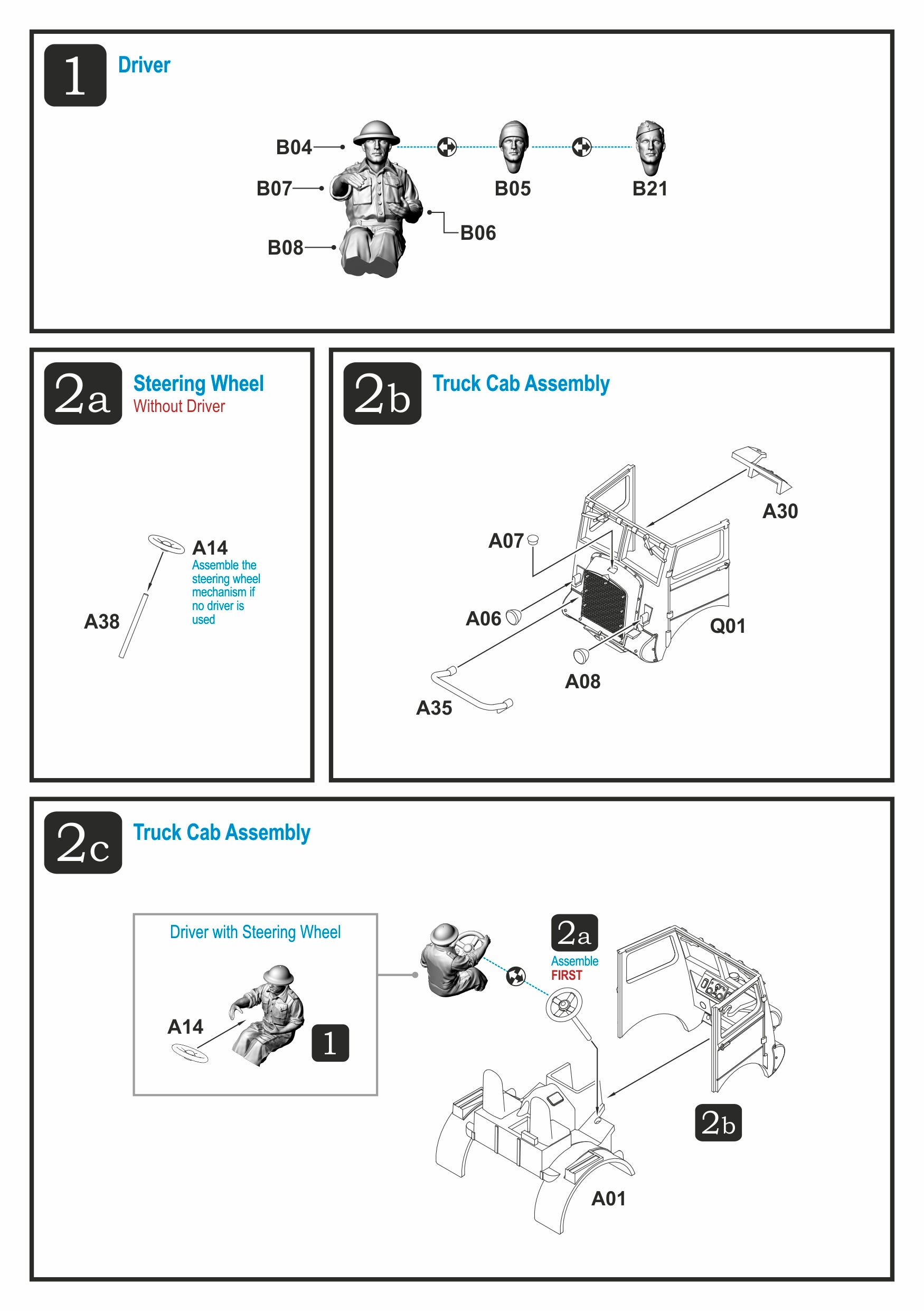 1 Driver

B04
B07
B08
B06
B05
B21

2a Steering Wheel
Without Driver

A14
Assemble the steering wheel mechanism if no driver is used
A38

2b Truck Cab Assembly

A30
A07
A06
Q01
A08
A35

2c Truck Cab Assembly

Driver with Steering Wheel
A14
1

2a
Assemble
FIRST

2b
A01