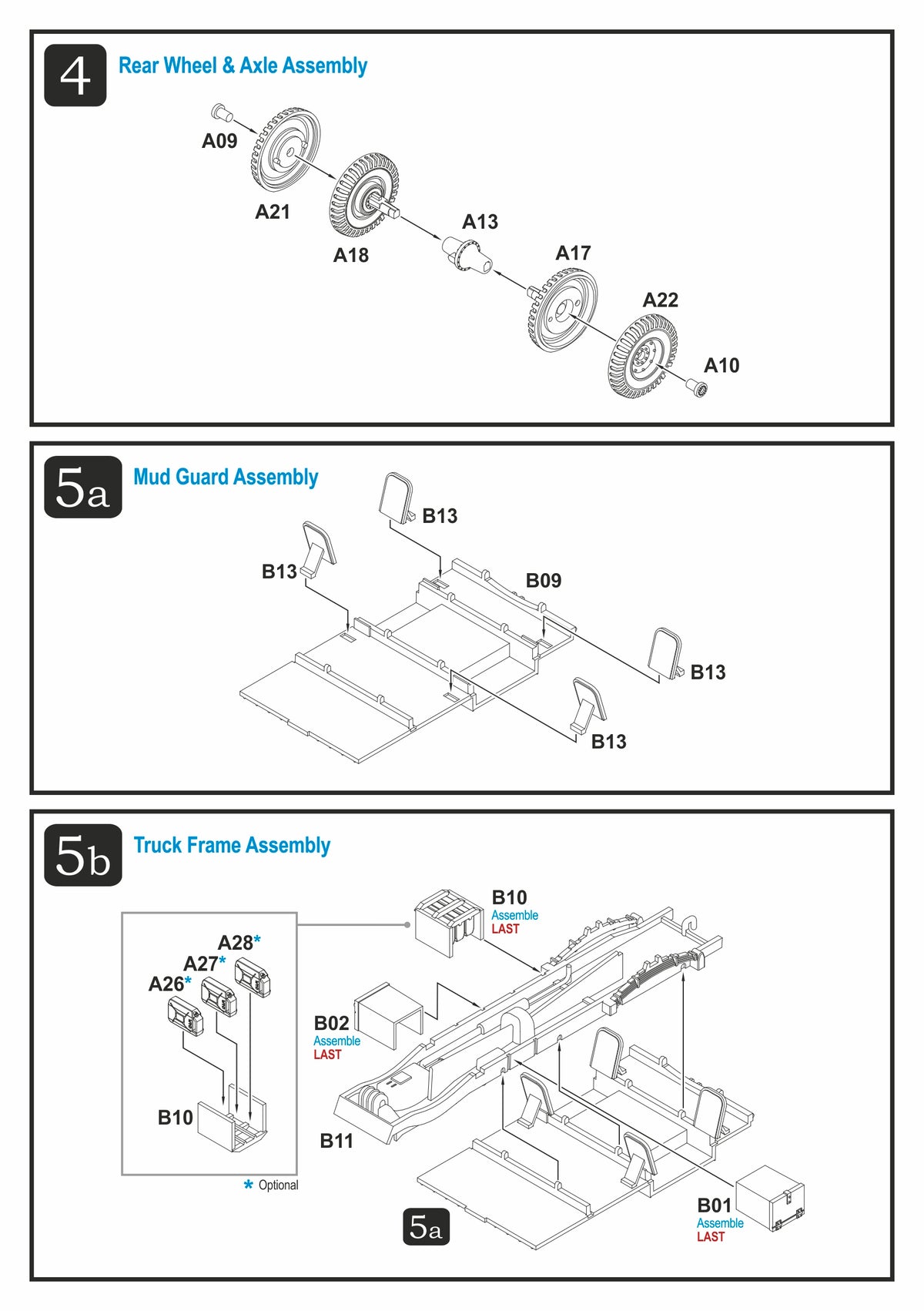 4
Rear Wheel & Axle Assembly

A09
A21
A18
A13
A17
A22
A10

5a
Mud Guard Assembly

B13
B13
B09
B13
B13

5b
Truck Frame Assembly

A28*
A27*
A26*
B10
* Optional

B10
Assemble
LAST

B02
Assemble
LAST

B11

5a

B01
Assemble
LAST