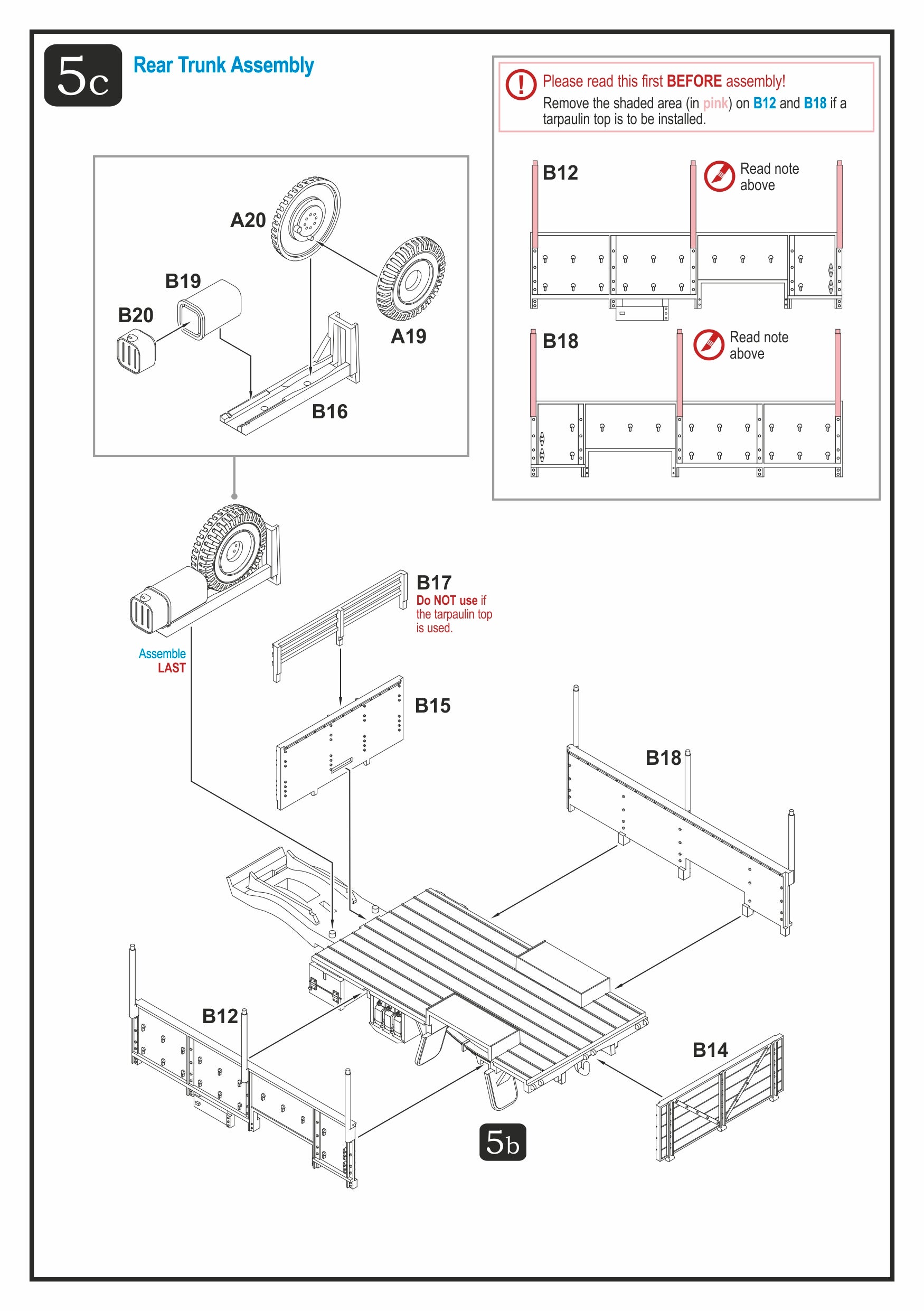 5c

Rear Trunk Assembly

Please read this first BEFORE assembly!
Remove the shaded area (in pink) on B12 and B18 if a tarpaulin top is to be installed.

B12

Read note above

B18

Read note above

A20

B19

B20

A19

B16

B17
Do NOT use if the tarpaulin top is used.

Assemble LAST

B15

B18

B12

B14

5b