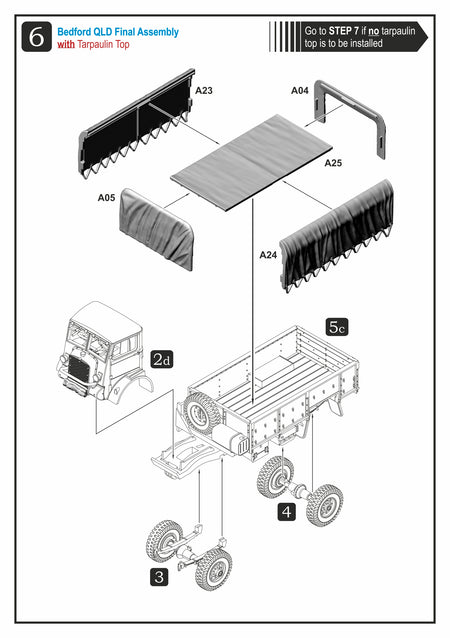 6 Bedford QLD Final Assembly with Tarpaulin Top

Go to STEP 7 if no tarpaulin top is to be installed

A23

A04

A25

A05

A24

5c

2d

4

3