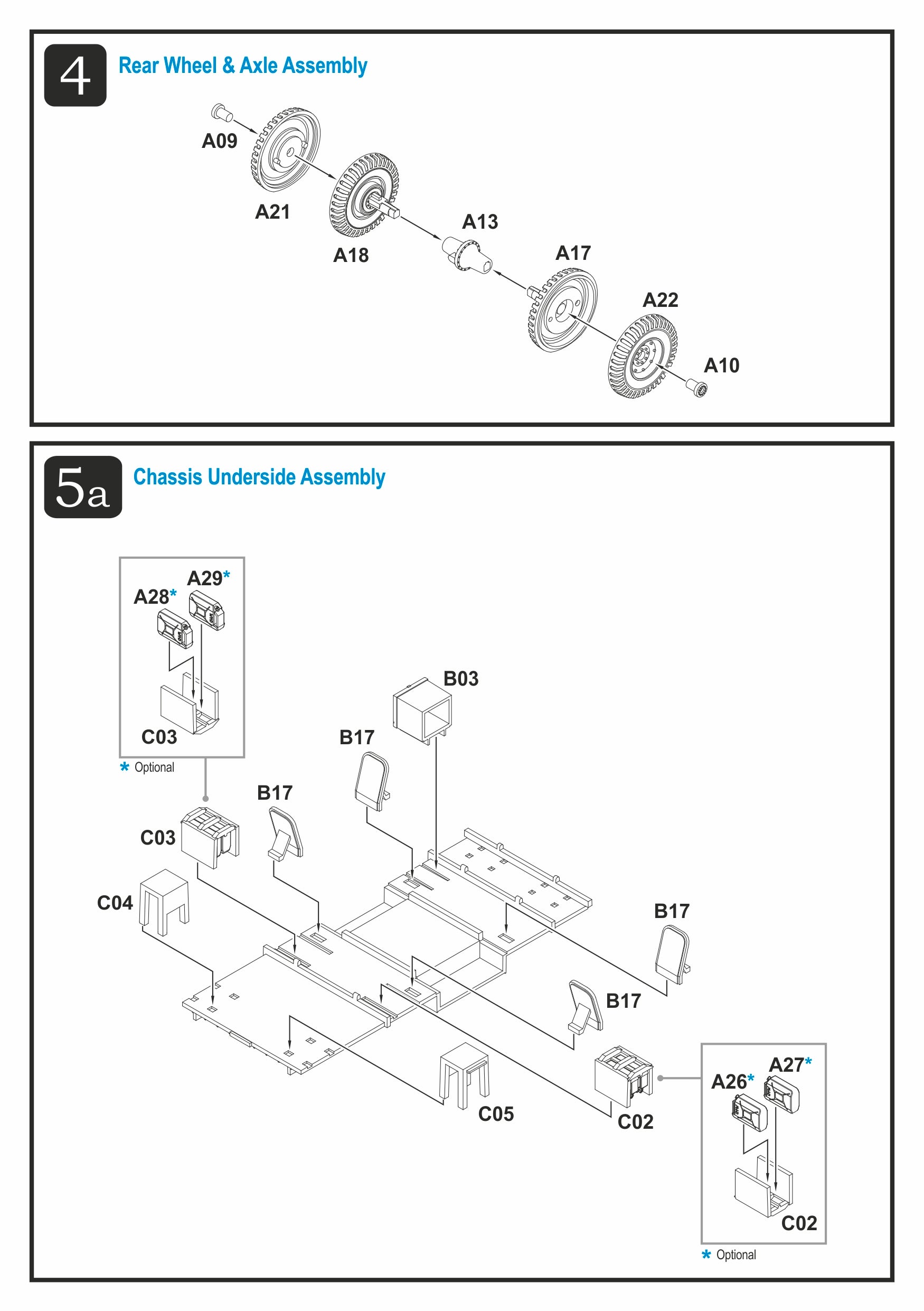 4 Rear Wheel & Axle Assembly

A09
A21
A18
A13
A17
A22
A10

5a Chassis Underside Assembly

A29*
A28*
C03
* Optional

B03
B17
B17
C03
C04
B17
B17
C05
C02

A27*
A26*
C02
* Optional