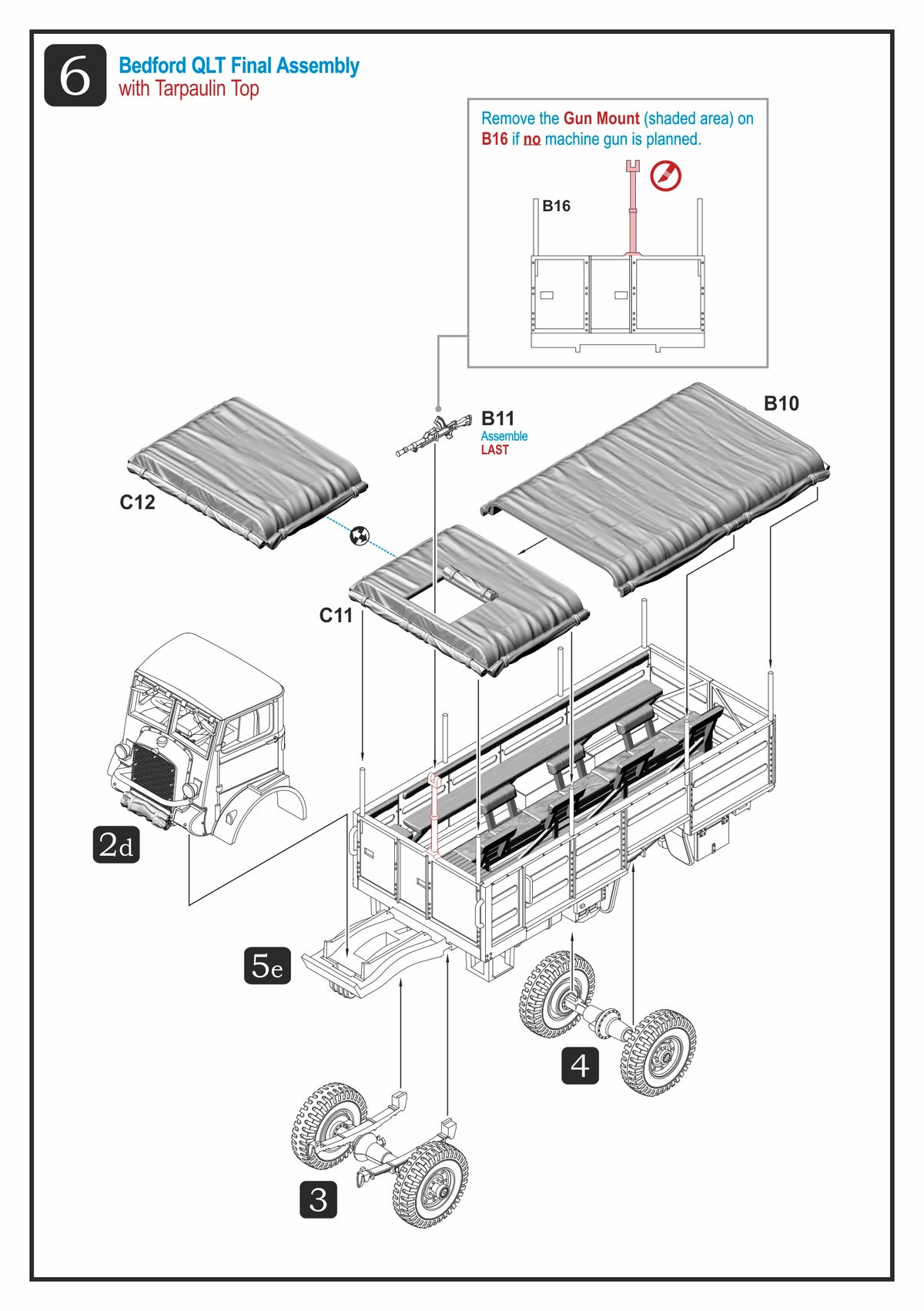 6

Bedford QLT Final Assembly
with Tarpaulin Top

Remove the Gun Mount (shaded area) on B16 if no machine gun is planned.

B16

B11
Assemble
LAST

B10

C12

C11

2d

5e

4

3