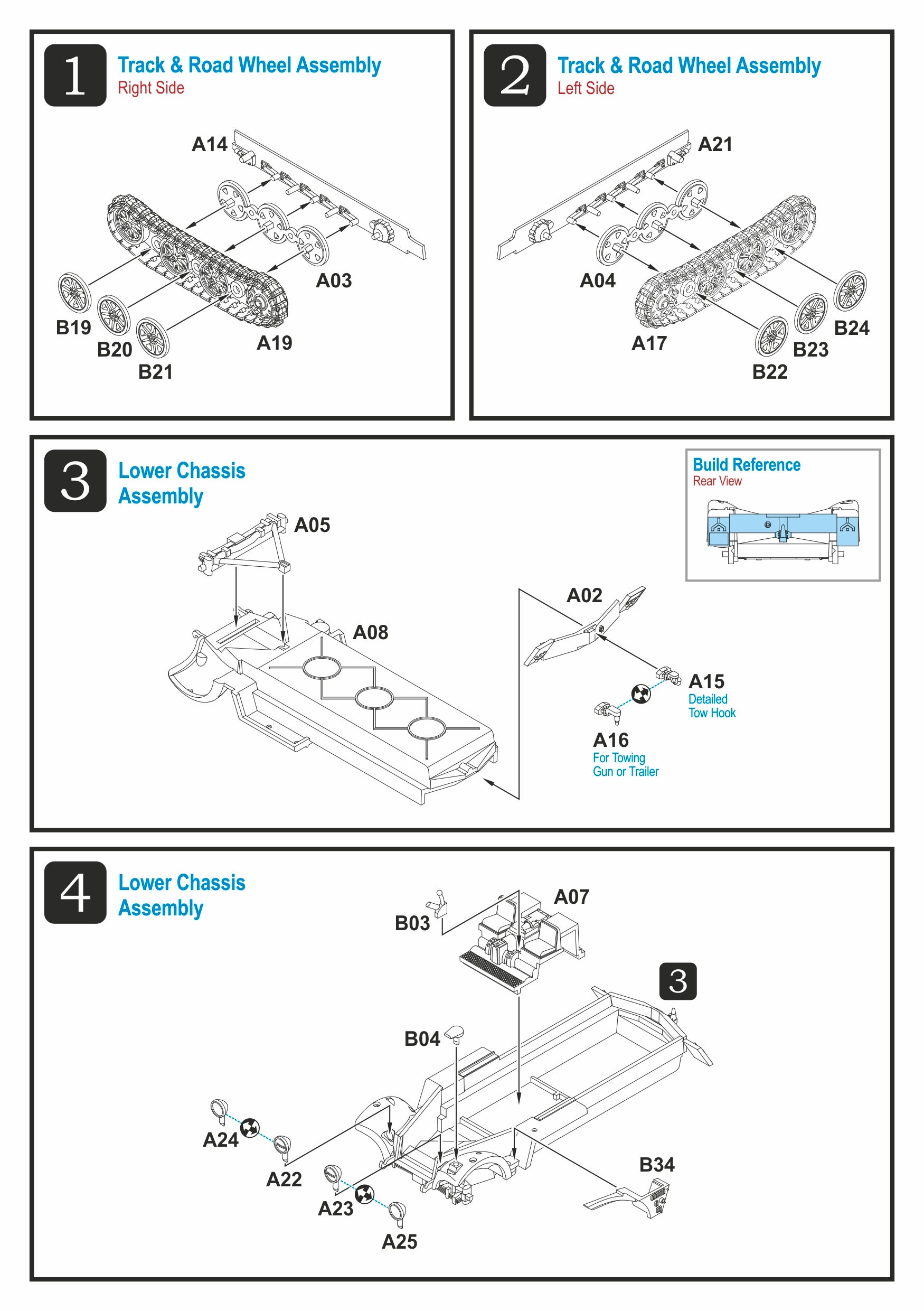 1
Track & Road Wheel Assembly
Right Side

A14
A03
B19
B20
B21
A19

2
Track & Road Wheel Assembly
Left Side

A21
A04
A17
B24
B23
B22

3
Lower Chassis Assembly

Build Reference
Rear View

A05
A08
A02
A15
Detailed Tow Hook
A16
For Towing Gun or Trailer

4
Lower Chassis Assembly

B03
A07
3
B04
A24
A22
A23
A25
B34