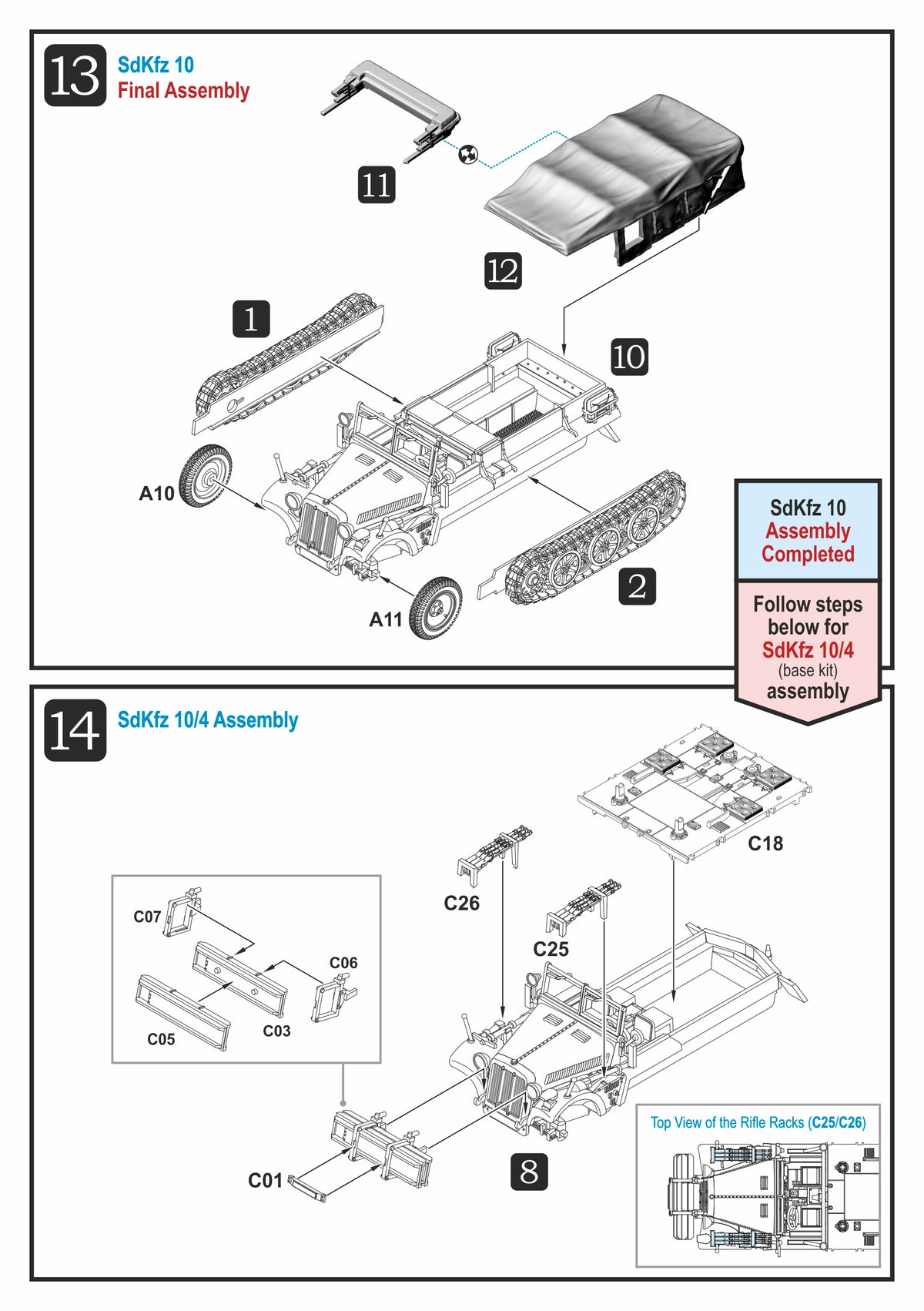 13 SdKfz 10
Final Assembly

11

12

1

10

A10

A11

2

SdKfz 10
Assembly
Completed

Follow steps
below for
SdKfz 10/4
(base kit)
assembly

14 SdKfz 10/4 Assembly

C18

C26

C25

C07

C06

C05

C03

C01

8

Top View of the Rifle Racks (C25/C26)