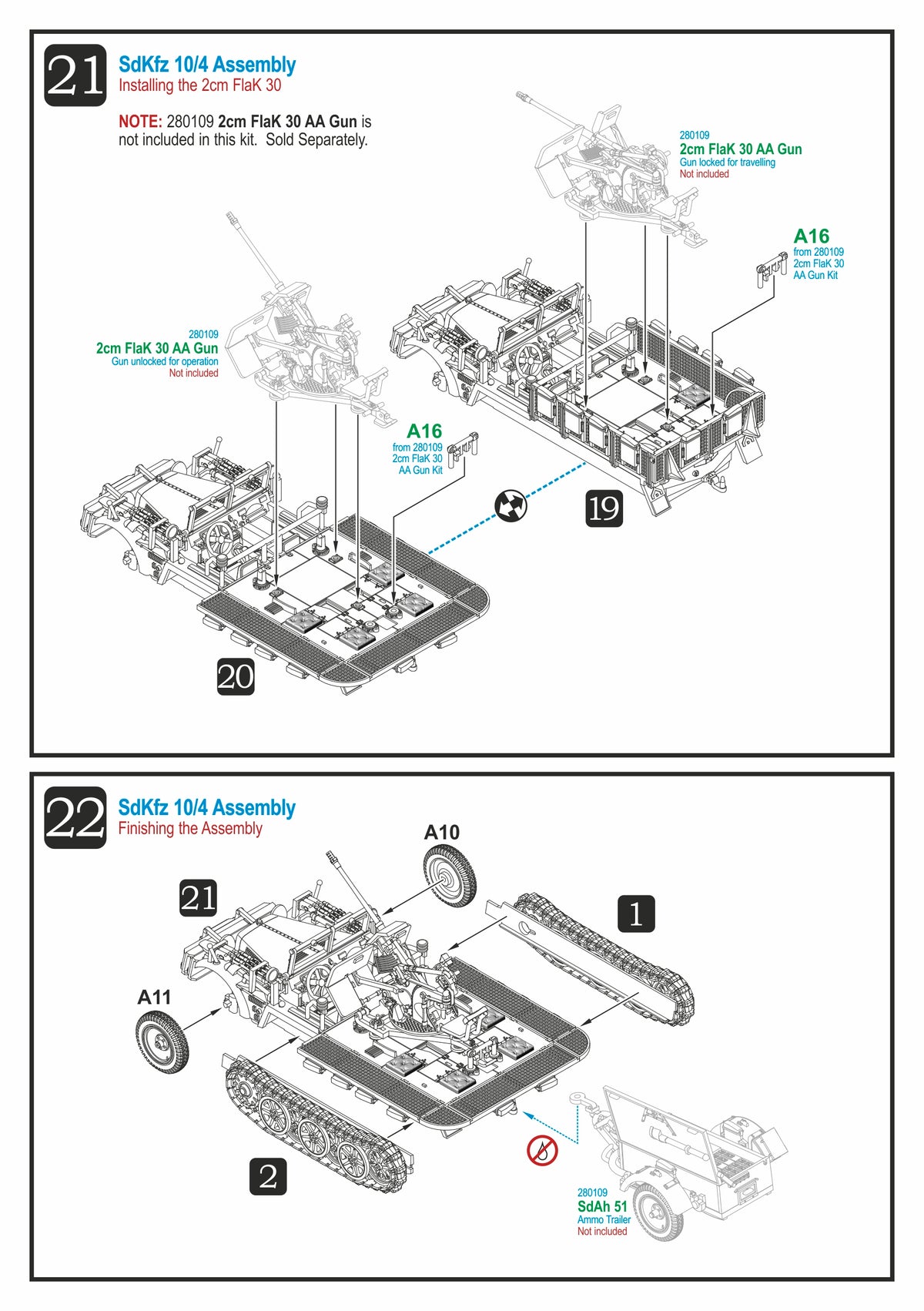 21
SdKfz 10/4 Assembly
Installing the 2cm FlaK 30

NOTE: 280109 2cm FlaK 30 AA Gun is not included in this kit. Sold Separately.

280109
2cm FlaK 30 AA Gun
Gun locked for travelling
Not included

A16
from 280109
2cm FlaK 30
AA Gun Kit

280109
2cm FlaK 30 AA Gun
Gun unlocked for operation
Not included

A16
from 280109
2cm FlaK 30
AA Gun Kit

19

20

22
SdKfz 10/4 Assembly
Finishing the Assembly

A10

21

1

A11

2

280109
SdAh 51
Ammo Trailer
Not included