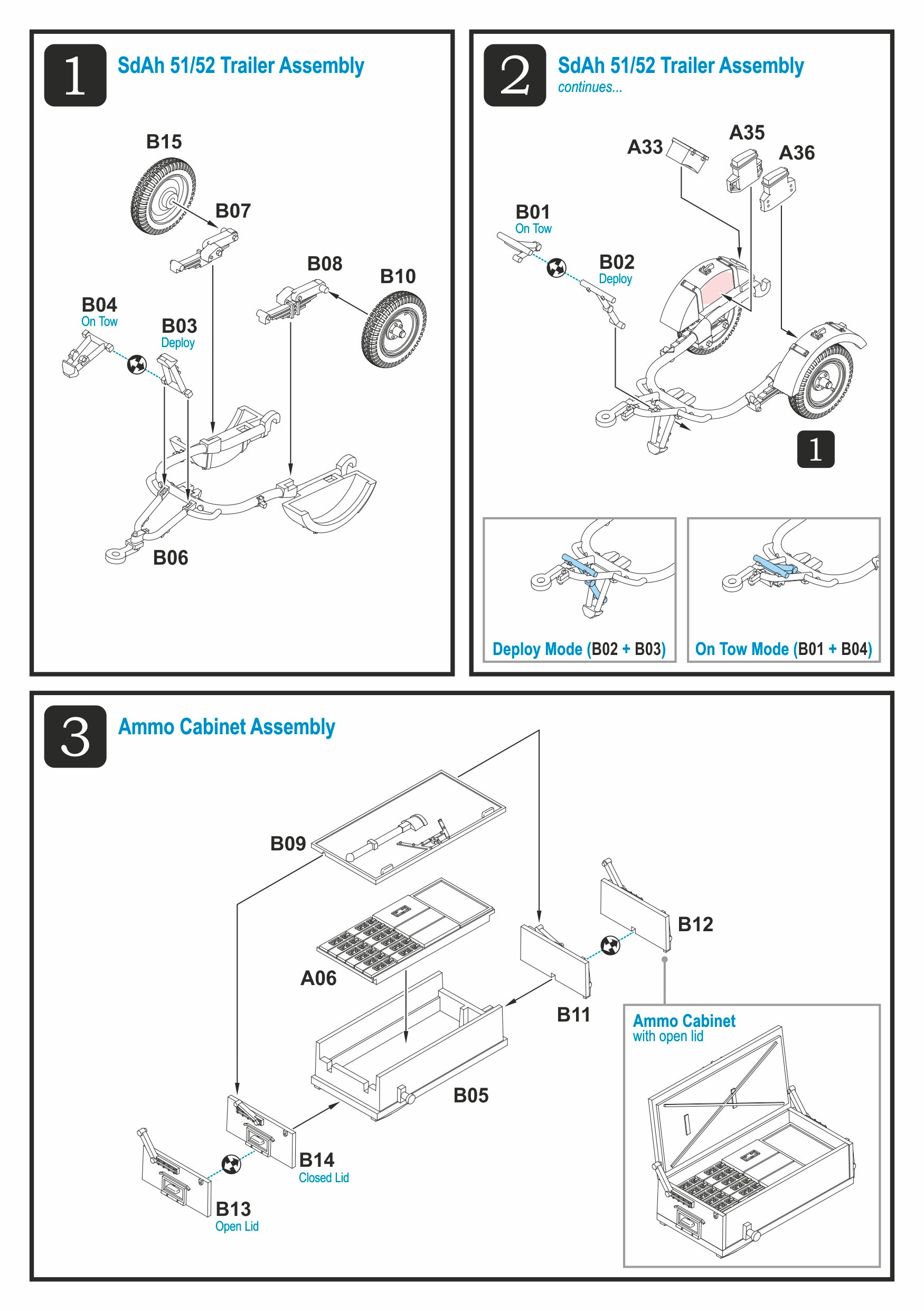 1
SdAh 51/52 Trailer Assembly

B15
B07
B08
B10
B04
On Tow
B03
Deploy
B06

2
SdAh 51/52 Trailer Assembly
continues...

A33
A35
A36
B01
On Tow
B02
Deploy
1

Deploy Mode (B02 + B03)
On Tow Mode (B01 + B04)

3
Ammo Cabinet Assembly

B09
A06
B12
B11
B05
B14
Closed Lid
B13
Open Lid

Ammo Cabinet
with open lid