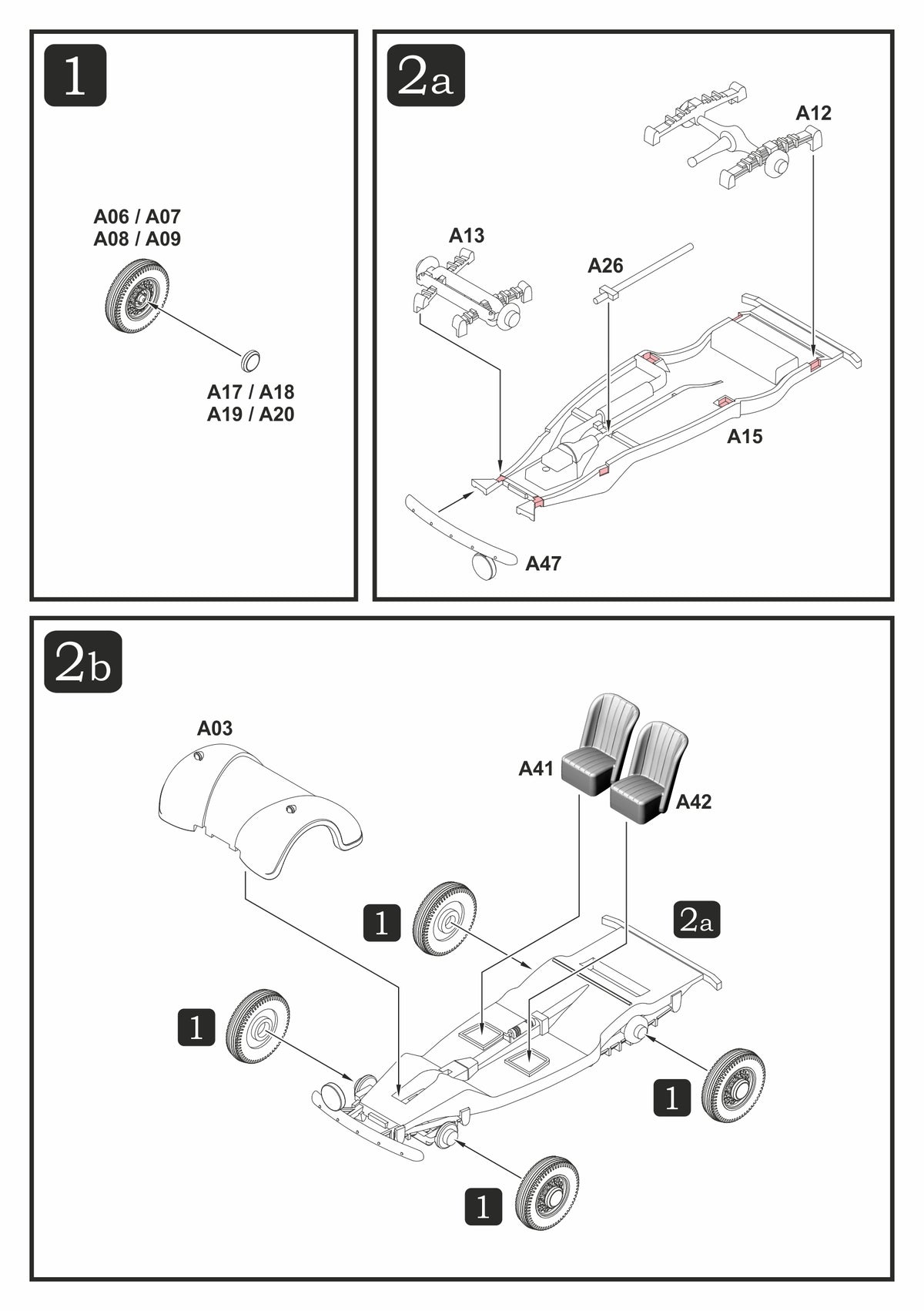 1

A06 / A07
A08 / A09

A17 / A18
A19 / A20

2a

A12

A13

A26

A15

A47

2b

A03

A41

A42

1

2a

1

1

1