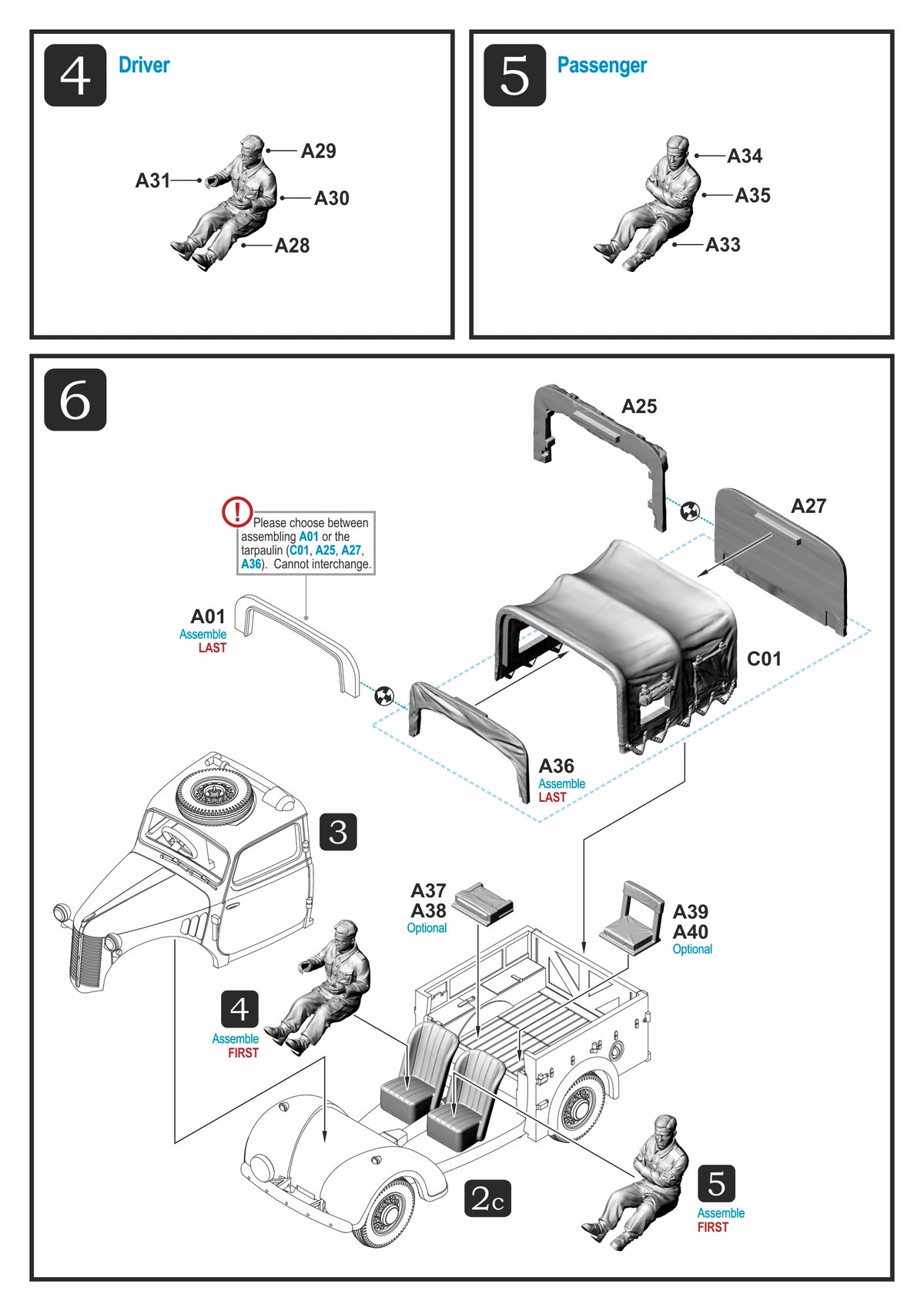 4 Driver

A29
A31
A30
A28

5 Passenger

A34
A35
A33

6

A25
A27
Please choose between assembling A01 or the tarpaulin (C01, A25, A27, A36). Cannot interchange.
A01
Assemble
LAST
C01
A36
Assemble
LAST
3
A37
A38
Optional
A39
A40
Optional
4
Assemble
FIRST
2c
5
Assemble
FIRST