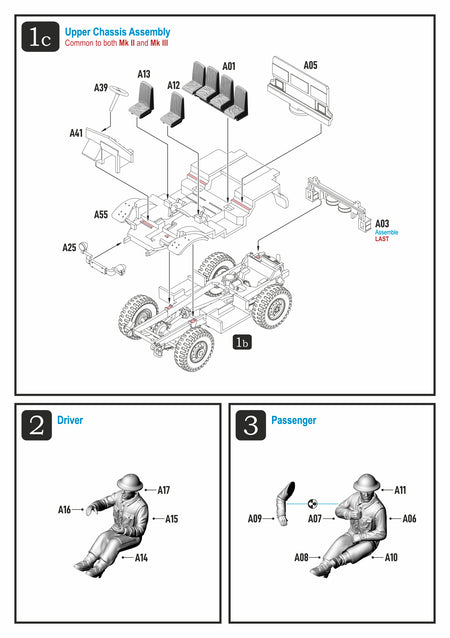 1c Upper Chassis Assembly
Common to both Mk II and Mk III

A39
A13
A12
A01
A05
A41
A55
A25
A03
Assemble
LAST
1b

2 Driver

A17
A16
A15
A14

3 Passenger

A11
A09
A07
A06
A08
A10