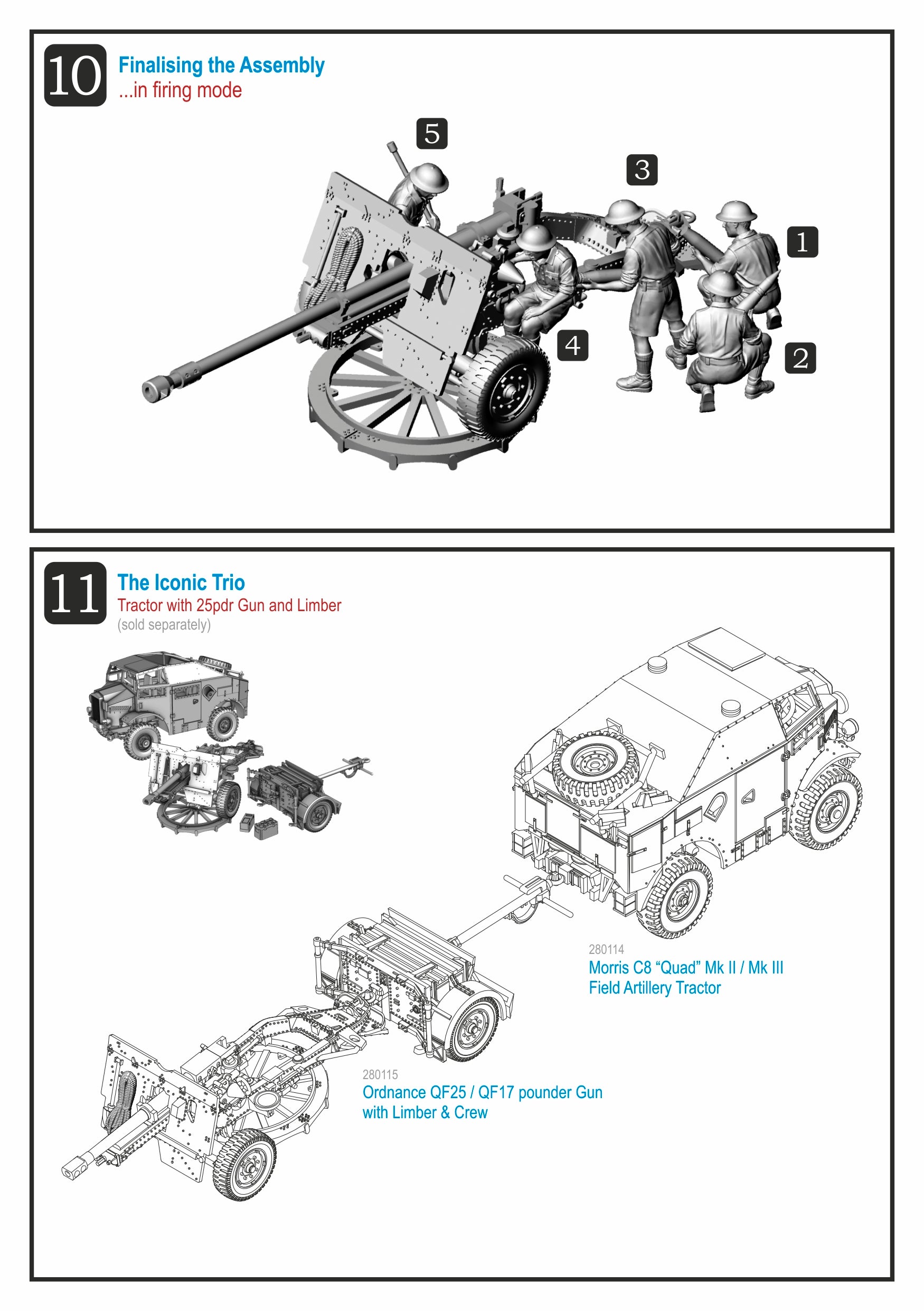 10

Finalising the Assembly
...in firing mode

5

3

1

4

2

11

The Iconic Trio
Tractor with 25pdr Gun and Limber
(sold separately)

280114
Morris C8 “Quad” Mk II / Mk III
Field Artillery Tractor

280115
Ordnance QF25 / QF17 pounder Gun
with Limber & Crew