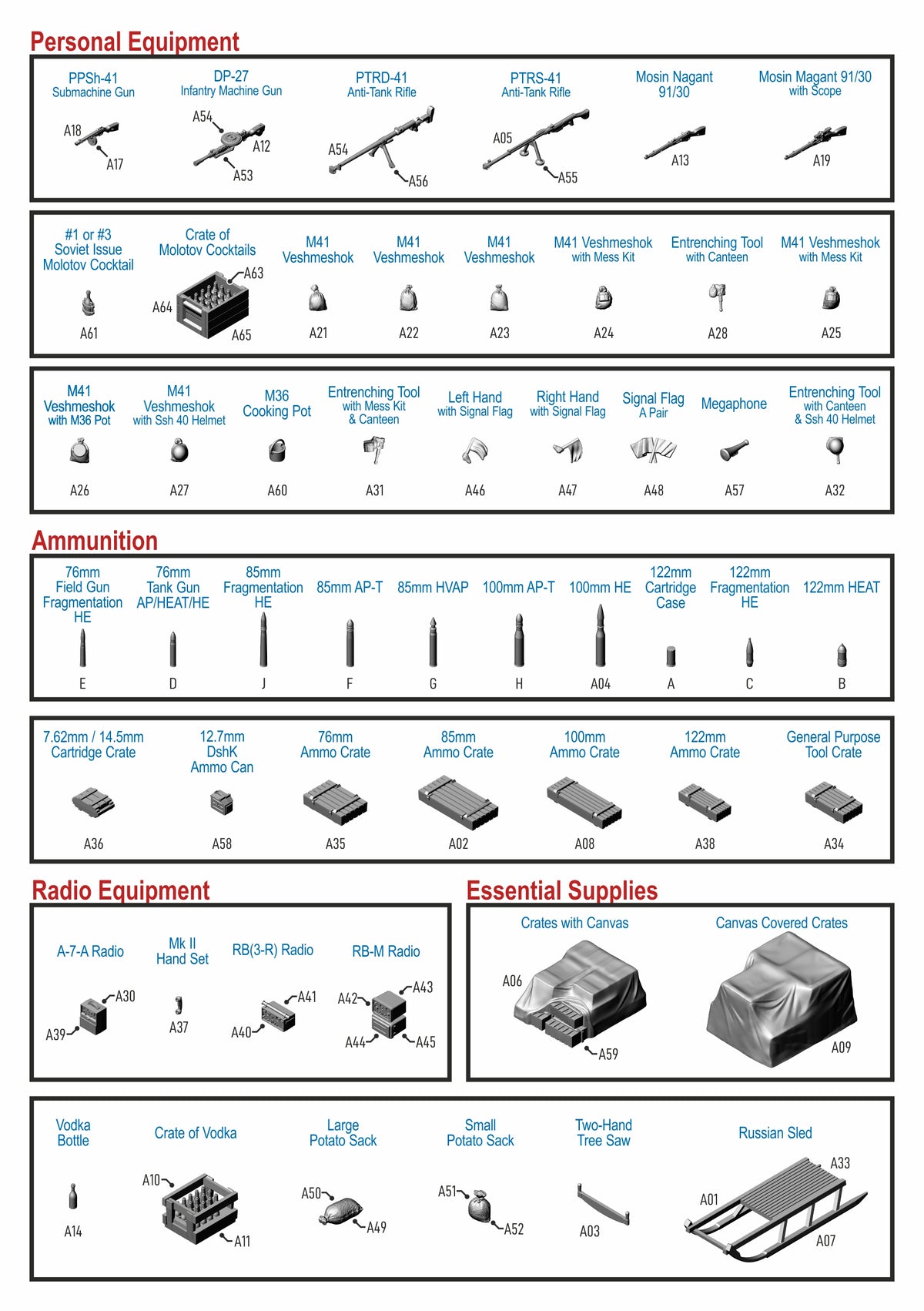 Personal Equipment

PPSh-41
Submachine Gun
A18
A17

DP-27
Infantry Machine Gun
A54
A12
A53

PTRD-41
Anti-Tank Rifle
A54
A56

PTRS-41
Anti-Tank Rifle
A05
A55

Mosin Nagant 91/30
A13

Mosin Magant 91/30
with Scope
A19

#1 or #3 Soviet Issue Molotov Cocktail
A61

Crate of Molotov Cocktails
A63
A64
A65

M41 Veshmeshok
A21

M41 Veshmeshok
A22

M41 Veshmeshok
A23

M41 Veshmeshok
with Mess Kit
A24

Entrenching Tool
with Canteen
A28

M41 Veshmeshok
with Mess Kit
A25

M41 Veshmeshok
with M36 Pot
A26

M41 Veshmeshok
with Ssh 40 Helmet
A27

M36 Cooking Pot
A60

Entrenching Tool
with Mess Kit & Canteen
A31

Left Hand
with Signal Flag
A46

Right Hand
with Signal Flag
A47

Signal Flag
A Pair
A48

Megaphone
A57

Entrenching Tool
with Canteen & Ssh 40 Helmet
A32

Ammunition

76mm Field Gun Fragmentation HE
E

76mm Tank Gun AP/HEAT/HE
D

85mm Fragmentation HE
J

85mm AP-T
F

85mm HVAP
G

100mm AP-T
H

100mm HE
A04

122mm Cartridge Case
A

122mm Fragmentation HE
C

122mm HEAT
B

7.62mm / 14.5mm Cartridge Crate
A36

12.7mm DshK Ammo Can
A58

76mm Ammo Crate
A35

85mm Ammo Crate
A02

100mm Ammo Crate
A08

122mm Ammo Crate
A38

General Purpose Tool Crate
A34

Radio Equipment

A-7-A Radio
A30
A39

Mk II Hand Set
A37

RB(3-R) Radio
A41
A40

RB-M Radio
A42
A43
A44
A45

Essential Supplies

Crates with Canvas
A06
A59

Canvas Covered Crates
A09

Vodka Bottle
A14

Crate of Vodka
A10
A11

Large Potato Sack
A50
A49

Small Potato Sack
A51
A52

Two-Hand Tree Saw
A03

Russian Sled
A33
A01
A07