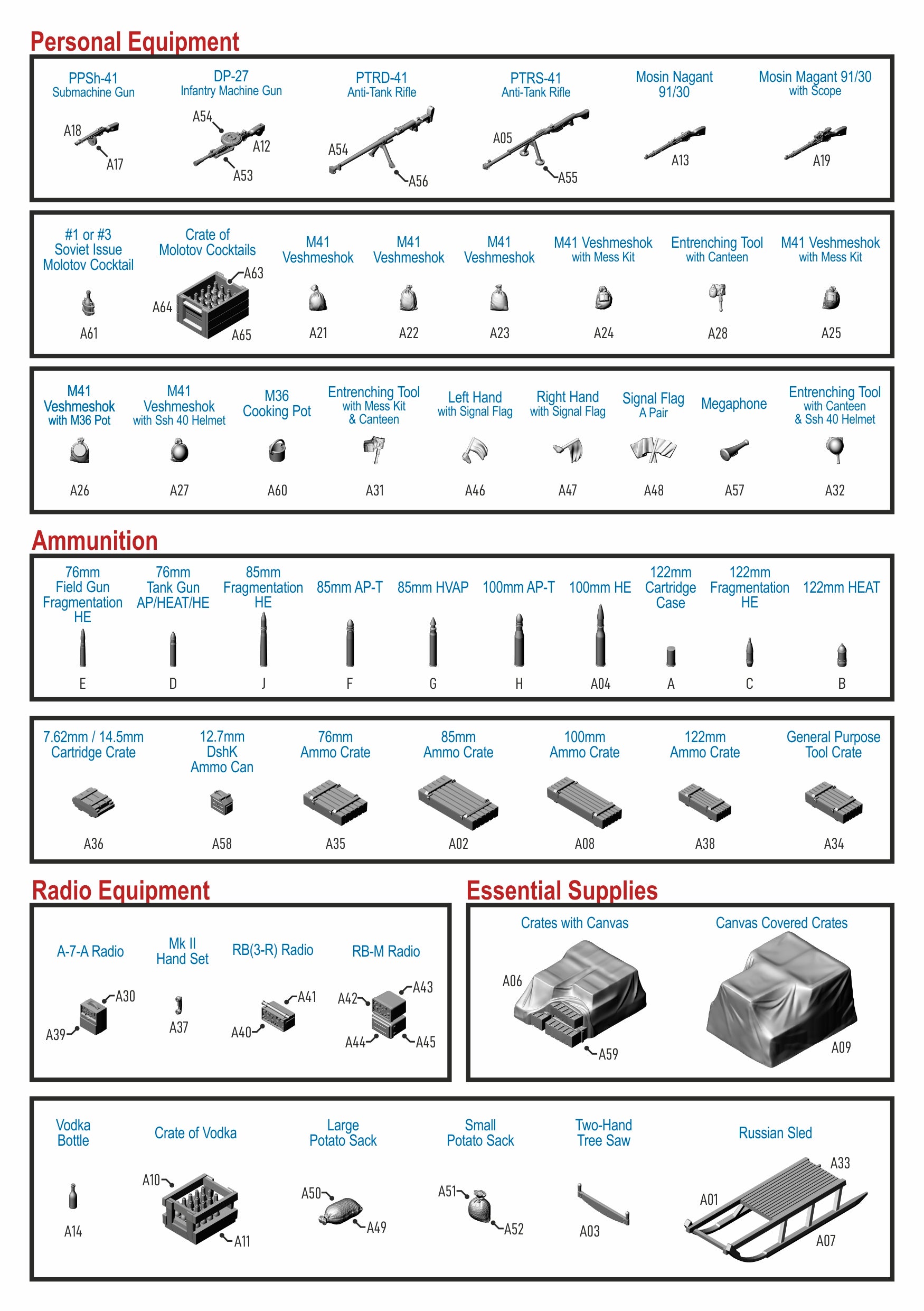 Personal Equipment

PPSh-41
Submachine Gun
A18
A17

DP-27
Infantry Machine Gun
A54
A12
A53

PTRD-41
Anti-Tank Rifle
A54
A56

PTRS-41
Anti-Tank Rifle
A05
A55

Mosin Nagant 91/30
A13

Mosin Magant 91/30 with Scope
A19

#1 or #3 Soviet Issue Molotov Cocktail
A61

Crate of Molotov Cocktails
A63
A64
A65

M41 Veshmeshok
A21

M41 Veshmeshok
A22

M41 Veshmeshok
A23

M41 Veshmeshok with Mess Kit
A24

Entrenching Tool with Canteen
A28

M41 Veshmeshok with Mess Kit
A25

M41 Veshmeshok with M36 Pot
A26

M41 Veshmeshok with Ssh 40 Helmet
A27

M36 Cooking Pot
A60

Entrenching Tool with Mess Kit & Canteen
A31

Left Hand with Signal Flag
A46

Right Hand with Signal Flag
A47

Signal Flag A Pair
A48

Megaphone
A57

Entrenching Tool with Canteen & Ssh 40 Helmet
A32

Ammunition

76mm Field Gun Fragmentation HE
E

76mm Tank Gun AP/HEAT/HE
D

85mm Fragmentation HE
J

85mm AP-T
F

85mm HVAP
G

100mm AP-T
H

100mm HE
A04

122mm Cartridge Case
A

122mm Fragmentation HE
C

122mm HEAT
B

7.62mm / 14.5mm Cartridge Crate
A36

12.7mm DshK Ammo Can
A58

76mm Ammo Crate
A35

85mm Ammo Crate
A02

100mm Ammo Crate
A08

122mm Ammo Crate
A38

General Purpose Tool Crate
A34

Radio Equipment

A-7-A Radio
A30
A39

Mk II Hand Set
A37

RB(3-R) Radio
A41
A40

RB-M Radio
A42
A43
A44
A45

Essential Supplies

Crates with Canvas
A06
A59

Canvas Covered Crates
A09

Vodka Bottle
A14

Crate of Vodka
A10
A11

Large Potato Sack
A50
A49

Small Potato Sack
A51
A52

Two-Hand Tree Saw
A03

Russian Sled
A33
A01
A07