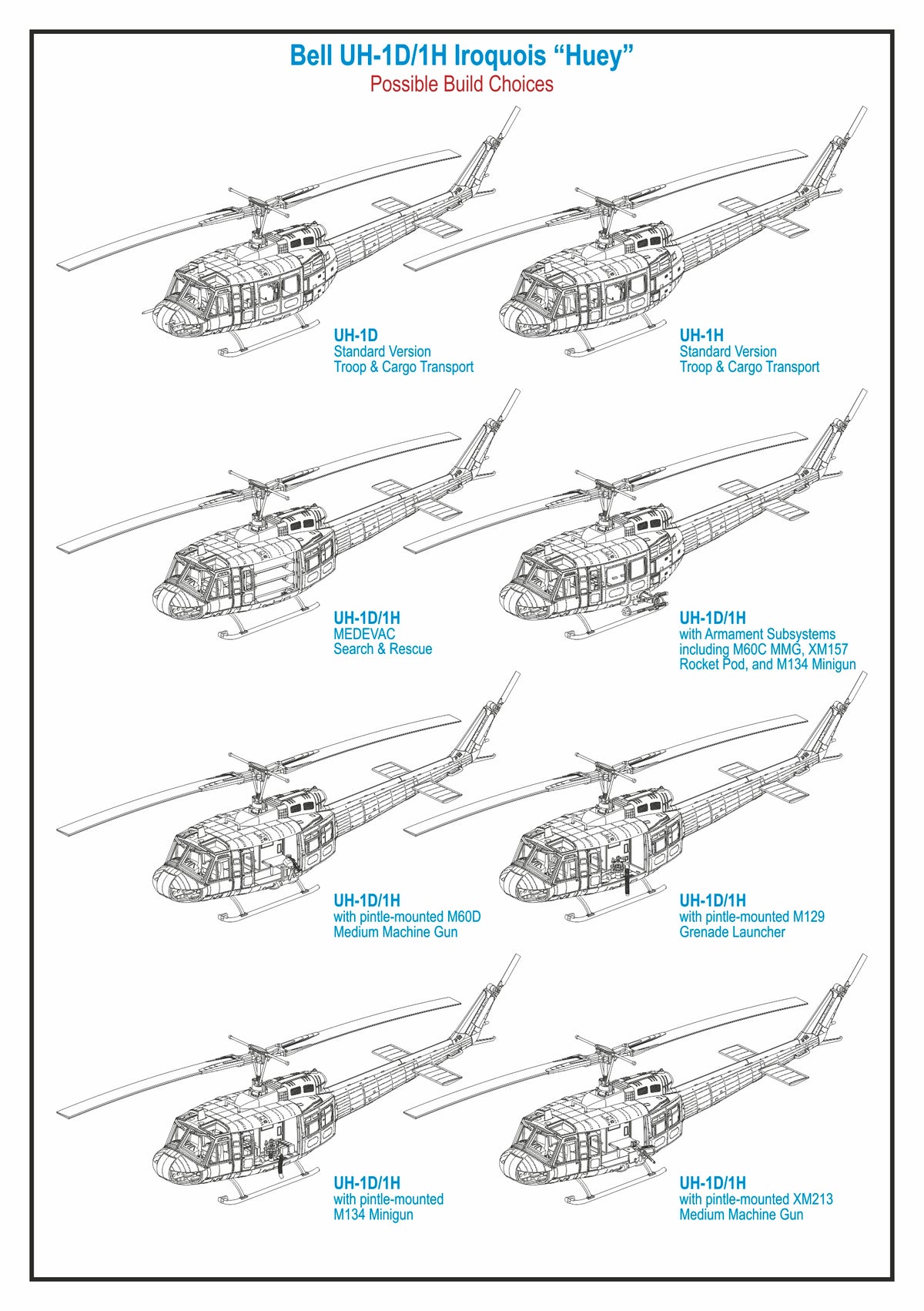 Bell UH-1D/1H Iroquois “Huey”
Possible Build Choices

UH-1D
Standard Version
Troop & Cargo Transport

UH-1H
Standard Version
Troop & Cargo Transport

UH-1D/1H
MEDEVAC
Search & Rescue

UH-1D/1H
with Armament Subsystems including M60C MMG, XM157 Rocket Pod, and M134 Minigun

UH-1D/1H
with pintle-mounted M60D Medium Machine Gun

UH-1D/1H
with pintle-mounted M129 Grenade Launcher

UH-1D/1H
with pintle-mounted M134 Minigun

UH-1D/1H
with pintle-mounted XM213 Medium Machine Gun