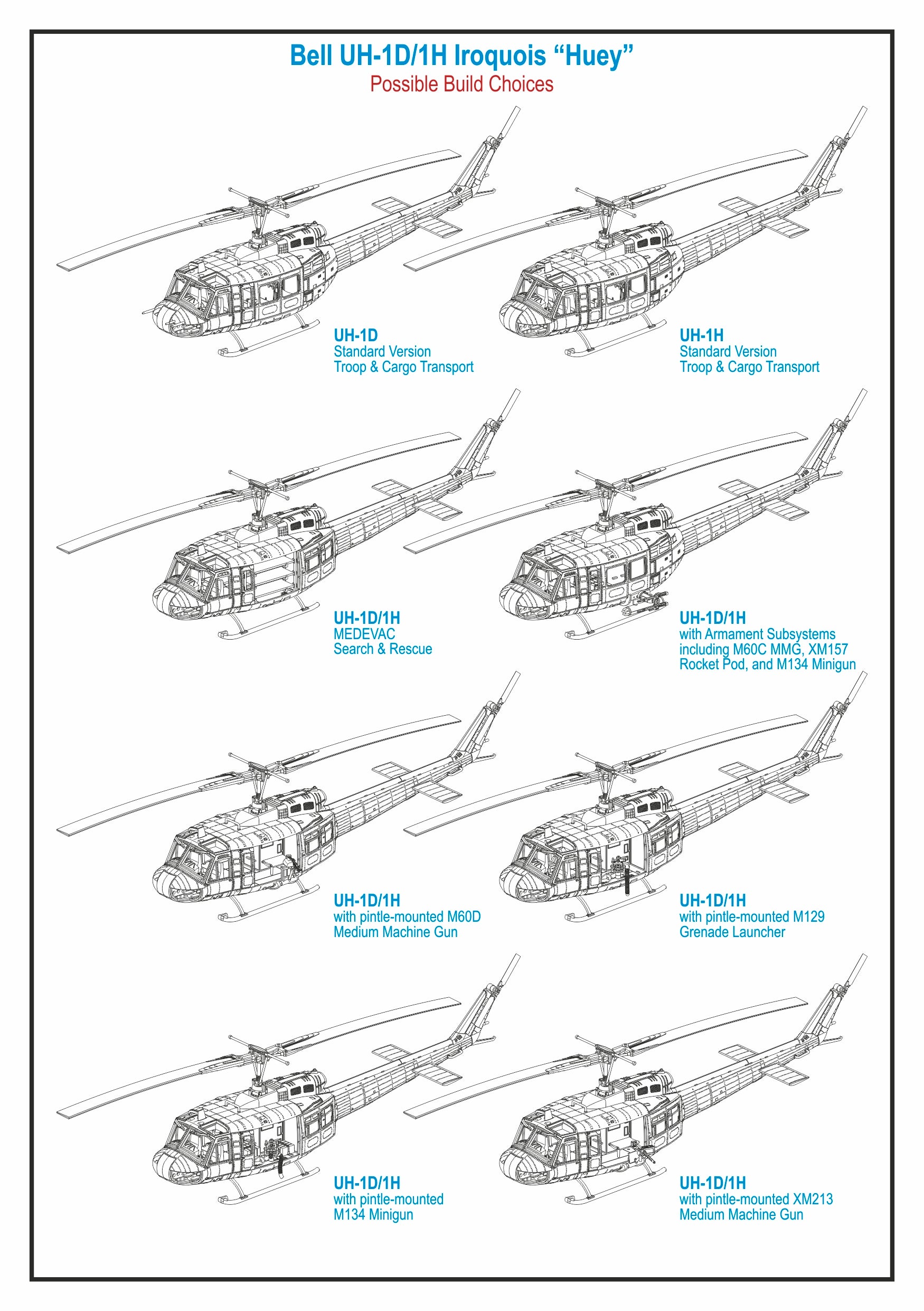 Bell UH-1D/1H Iroquois “Huey”
Possible Build Choices

UH-1D
Standard Version
Troop & Cargo Transport

UH-1H
Standard Version
Troop & Cargo Transport

UH-1D/1H
MEDEVAC
Search & Rescue

UH-1D/1H
with Armament Subsystems including M60C MMG, XM157 Rocket Pod, and M134 Minigun

UH-1D/1H
with pintle-mounted M60D Medium Machine Gun

UH-1D/1H
with pintle-mounted M129 Grenade Launcher

UH-1D/1H
with pintle-mounted M134 Minigun

UH-1D/1H
with pintle-mounted XM213 Medium Machine Gun