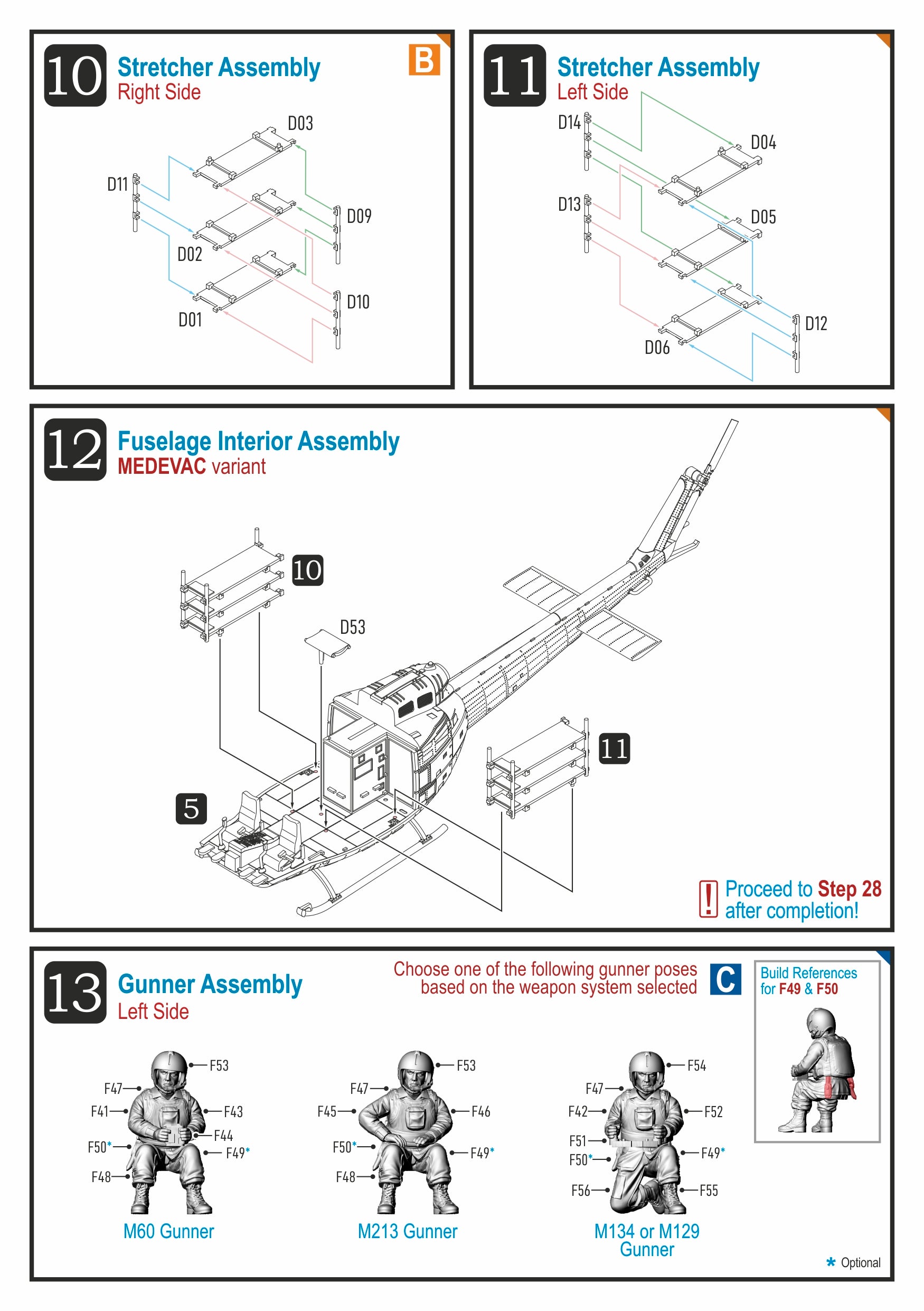 10 Stretcher Assembly
Right Side

B

D03
D11
D09
D02
D10
D01

11 Stretcher Assembly
Left Side

D14
D04
D13
D05
D12
D06

12 Fuselage Interior Assembly
MEDEVAC variant

10
D53
11
5

! Proceed to Step 28 after completion!

13 Gunner Assembly
Left Side

Choose one of the following gunner poses based on the weapon system selected

C

Build References for F49 & F50

F53
F47
F41
F43
F44
F50*
F49*
F48
M60 Gunner

F53
F47
F45
F46
F50*
F49*
F48
M213 Gunner

F54
F47
F42
F52
F51
F50*
F49*
F56
F55
M134 or M129 Gunner

* Optional