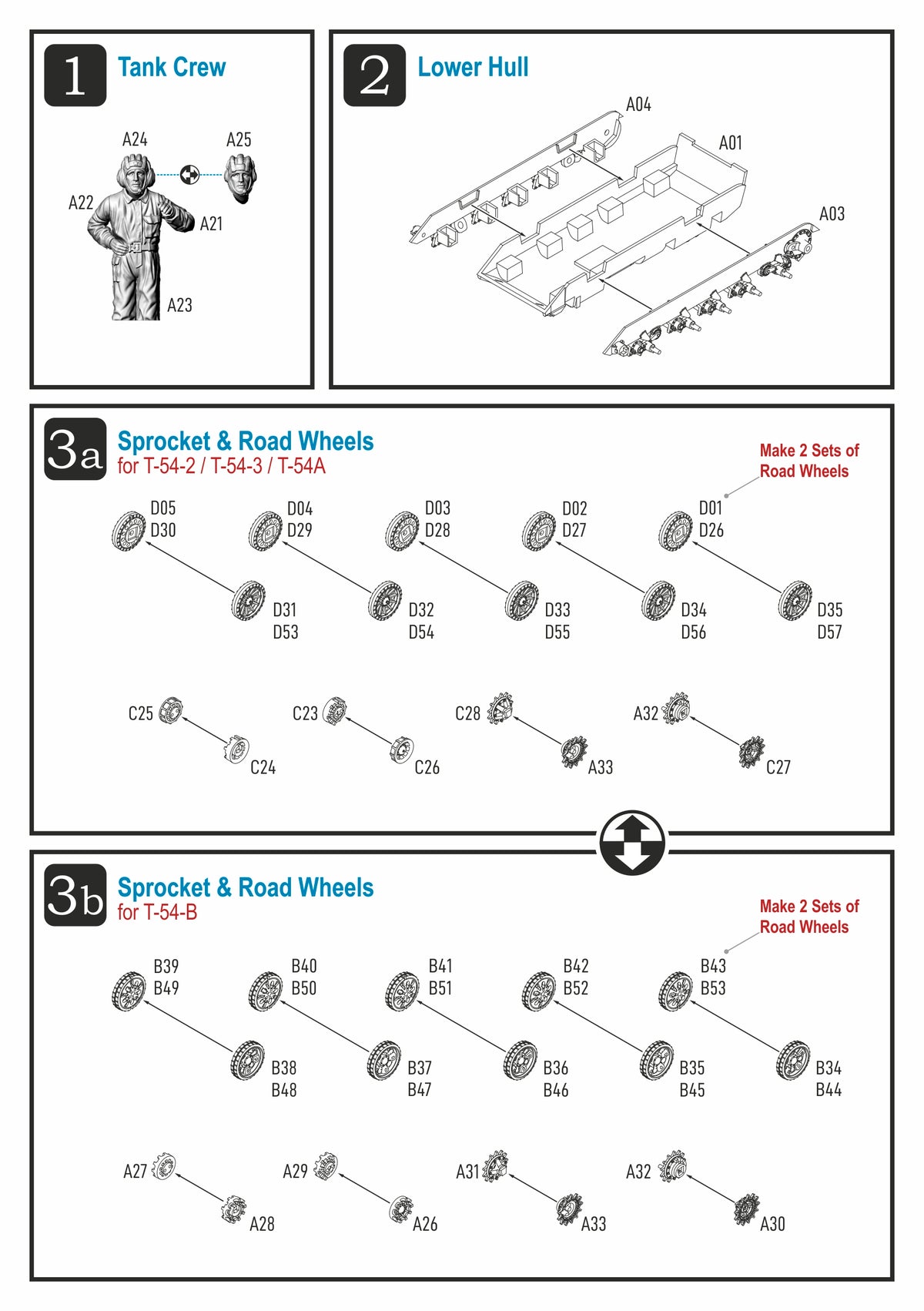 1 Tank Crew

A24
A25
A22
A21
A23

2 Lower Hull

A04
A01
A03

3a Sprocket & Road Wheels
for T-54-2 / T-54-3 / T-54A

Make 2 Sets of Road Wheels

D05
D30
D04
D29
D03
D28
D02
D27
D01
D26

D31
D53
D32
D54
D33
D55
D34
D56
D35
D57

C25
C24
C23
C26
C28
A33
A32
C27

3b Sprocket & Road Wheels
for T-54-B

Make 2 Sets of Road Wheels

B39
B49
B40
B50
B41
B51
B42
B52
B43
B53

B38
B48
B37
B47
B36
B46
B35
B45
B34
B44

A27
A28
A29
A26
A31
A33
A32
A30