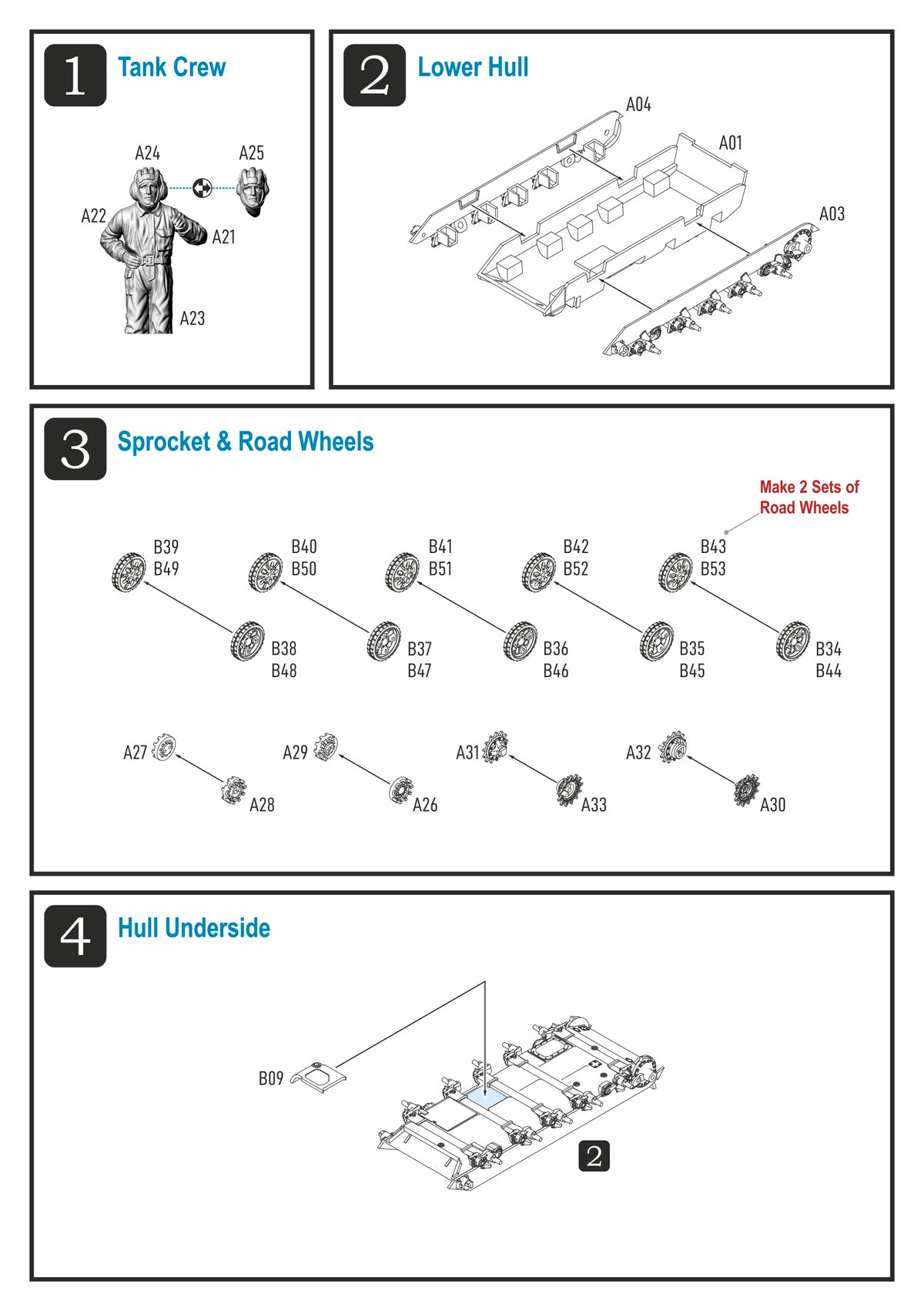 1 Tank Crew

A24
A25
A22
A21
A23

2 Lower Hull

A04
A01
A03

3 Sprocket & Road Wheels

Make 2 Sets of Road Wheels

B39
B49
B40
B50
B41
B51
B42
B52
B43
B53

B38
B48
B37
B47
B36
B46
B35
B45
B34
B44

A27
A28
A29
A26
A31
A33
A32
A30

4 Hull Underside

B09
2