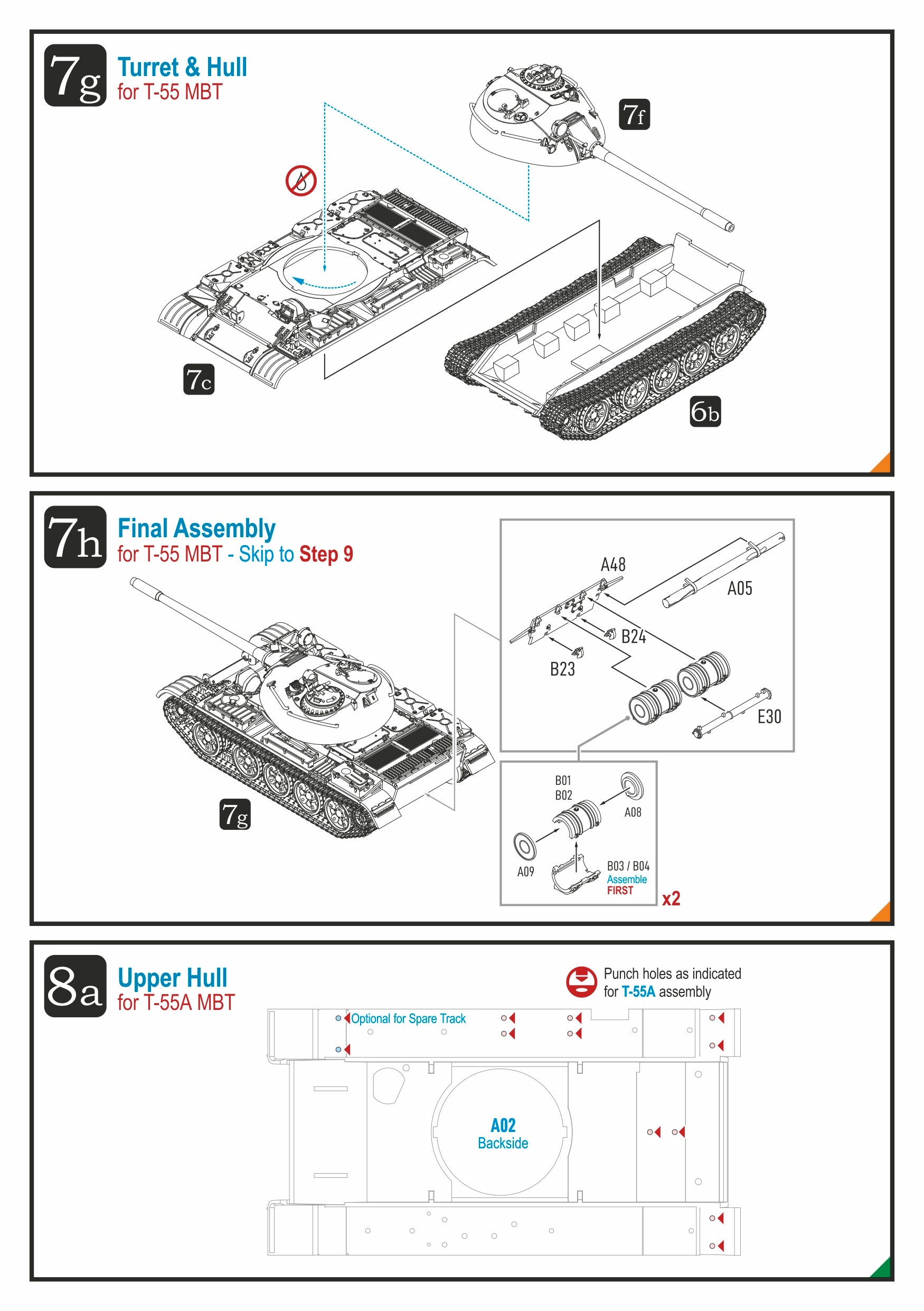 7g Turret & Hull
for T-55 MBT

7f

7c

6b

7h Final Assembly
for T-55 MBT - Skip to Step 9

A48

A05

B24

B23

E30

7g

B01
B02

A08

A09

B03 / B04
Assemble
FIRST

x2

8a Upper Hull
for T-55A MBT

Punch holes as indicated for T-55A assembly

Optional for Spare Track

A02
Backside