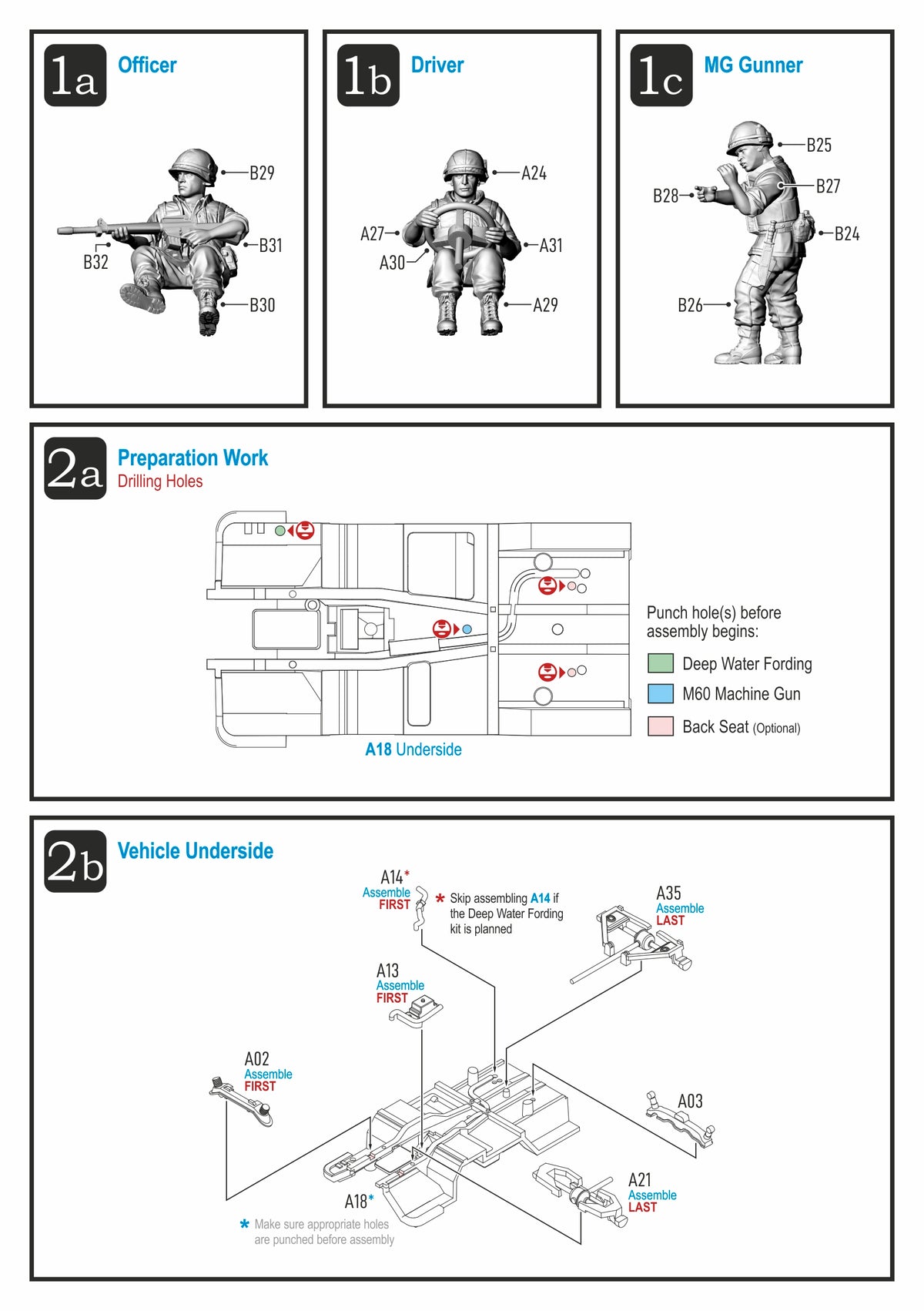 1a Officer

B29
B31
B32
B30

1b Driver

A24
A27
A31
A30
A29

1c MG Gunner

B25
B27
B28
B24
B26

2a Preparation Work
Drilling Holes

Punch hole(s) before assembly begins:
Deep Water Fording
M60 Machine Gun
Back Seat (Optional)

A18 Underside

2b Vehicle Underside

A14*
Assemble
FIRST

* Skip assembling A14 if the Deep Water Fording kit is planned

A35
Assemble
LAST

A13
Assemble
FIRST

A02
Assemble
FIRST

A03

A21
Assemble
LAST

A18*

* Make sure appropriate holes are punched before assembly