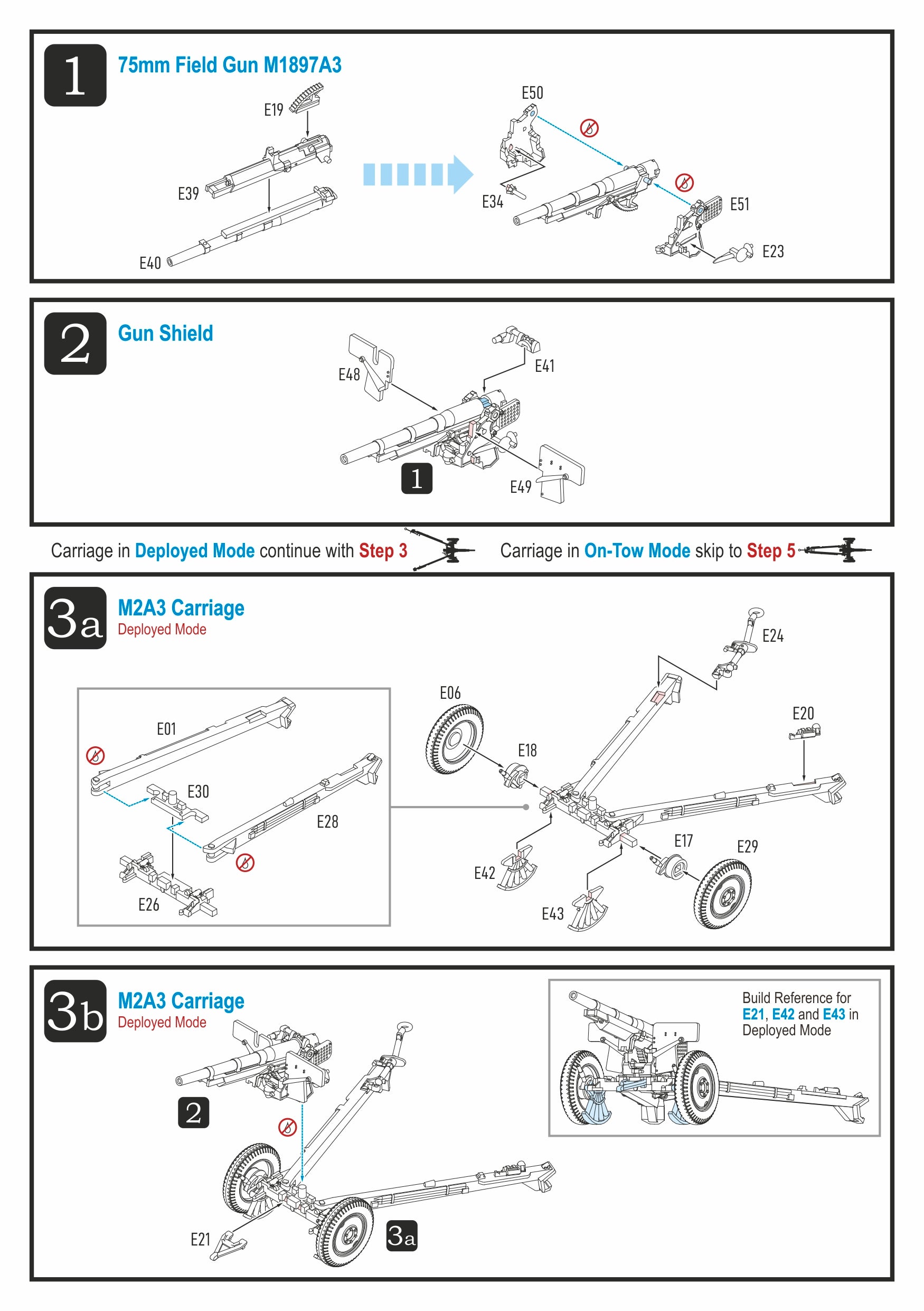 1

75mm Field Gun M1897A3

E19

E39

E40

E50

E34

E51

E23

2

Gun Shield

E48

E41

1

E49

Carriage in Deployed Mode continue with Step 3

Carriage in On-Tow Mode skip to Step 5

3a

M2A3 Carriage

Deployed Mode

E01

E30

E28

E26

E06

E18

E24

E20

E42

E43

E17

E29

3b

M2A3 Carriage

Deployed Mode

2

E21

3a

Build Reference for E21, E42 and E43 in Deployed Mode