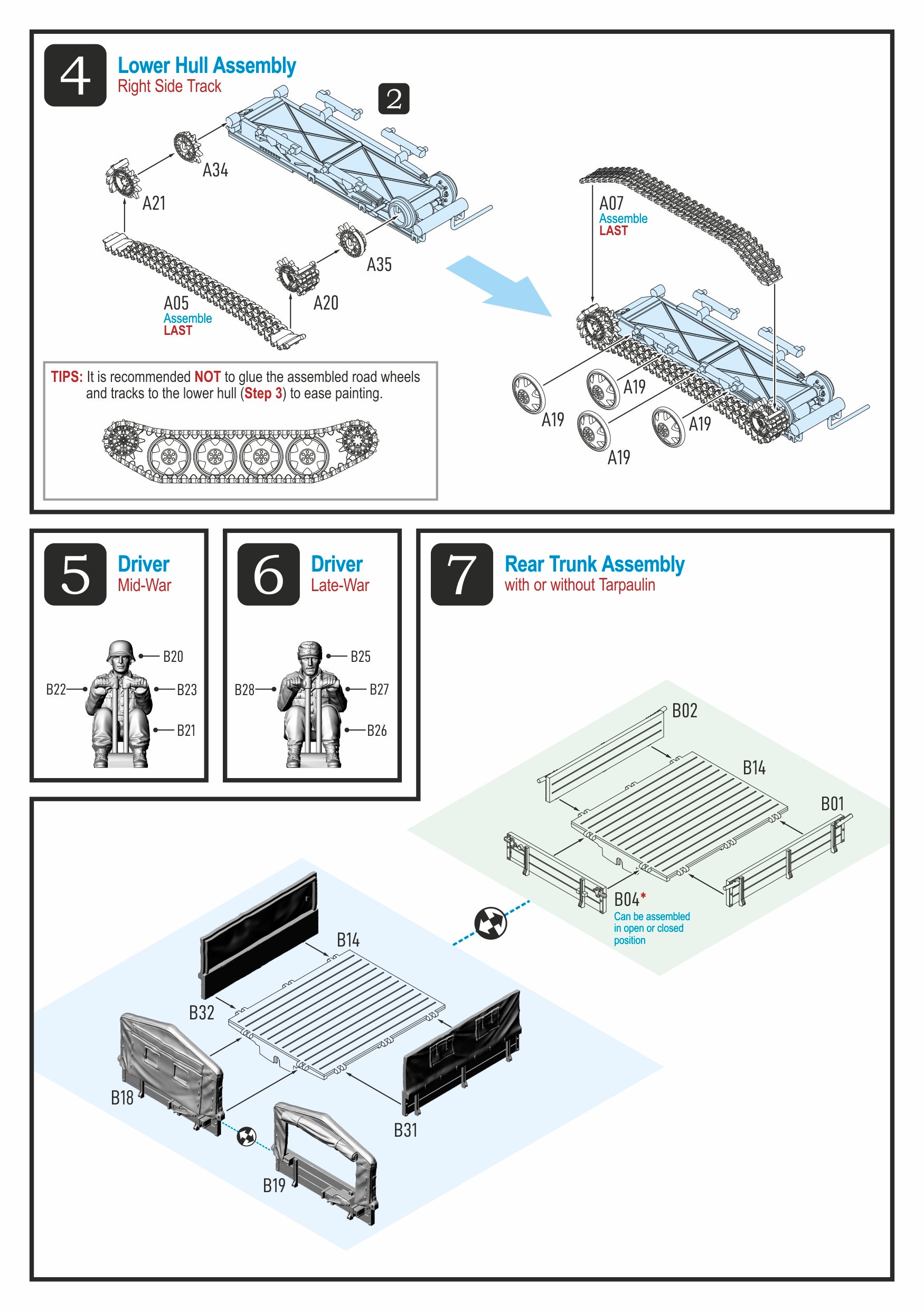 4 Lower Hull Assembly
Right Side Track

2

A34
A21
A35
A20
A05
Assemble
LAST

A07
Assemble
LAST

A19
A19
A19
A19

TIPS: It is recommended NOT to glue the assembled road wheels and tracks to the lower hull (Step 3) to ease painting.

5 Driver
Mid-War

B20
B22
B23
B21

6 Driver
Late-War

B25
B28
B27
B26

7 Rear Trunk Assembly
with or without Tarpaulin

B02
B14
B01
B04*
Can be assembled in open or closed position

B14
B32
B18
B31
B19