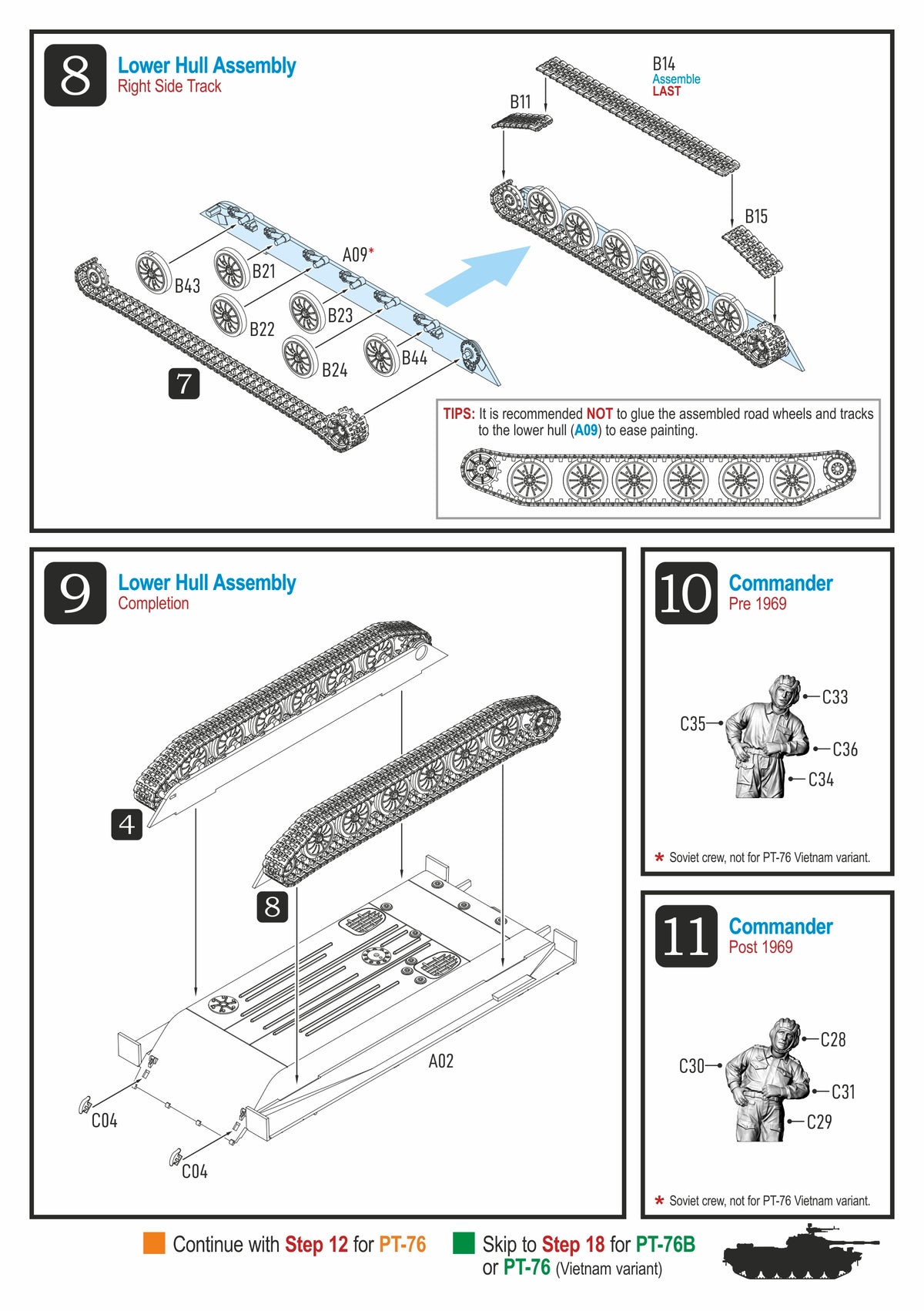 8
Lower Hull Assembly
Right Side Track

B14
Assemble
LAST

B11

B15

A09*

B43

B21

B22

B23

B24

B44

7

TIPS: It is recommended NOT to glue the assembled road wheels and tracks to the lower hull (A09) to ease painting.

9
Lower Hull Assembly
Completion

4

8

A02

C04

C04

10
Commander
Pre 1969

C33

C35

C36

C34

* Soviet crew, not for PT-76 Vietnam variant.

11
Commander
Post 1969

C28

C30

C31

C29

* Soviet crew, not for PT-76 Vietnam variant.

Continue with Step 12 for PT-76

Skip to Step 18 for PT-76B or PT-76 (Vietnam variant)