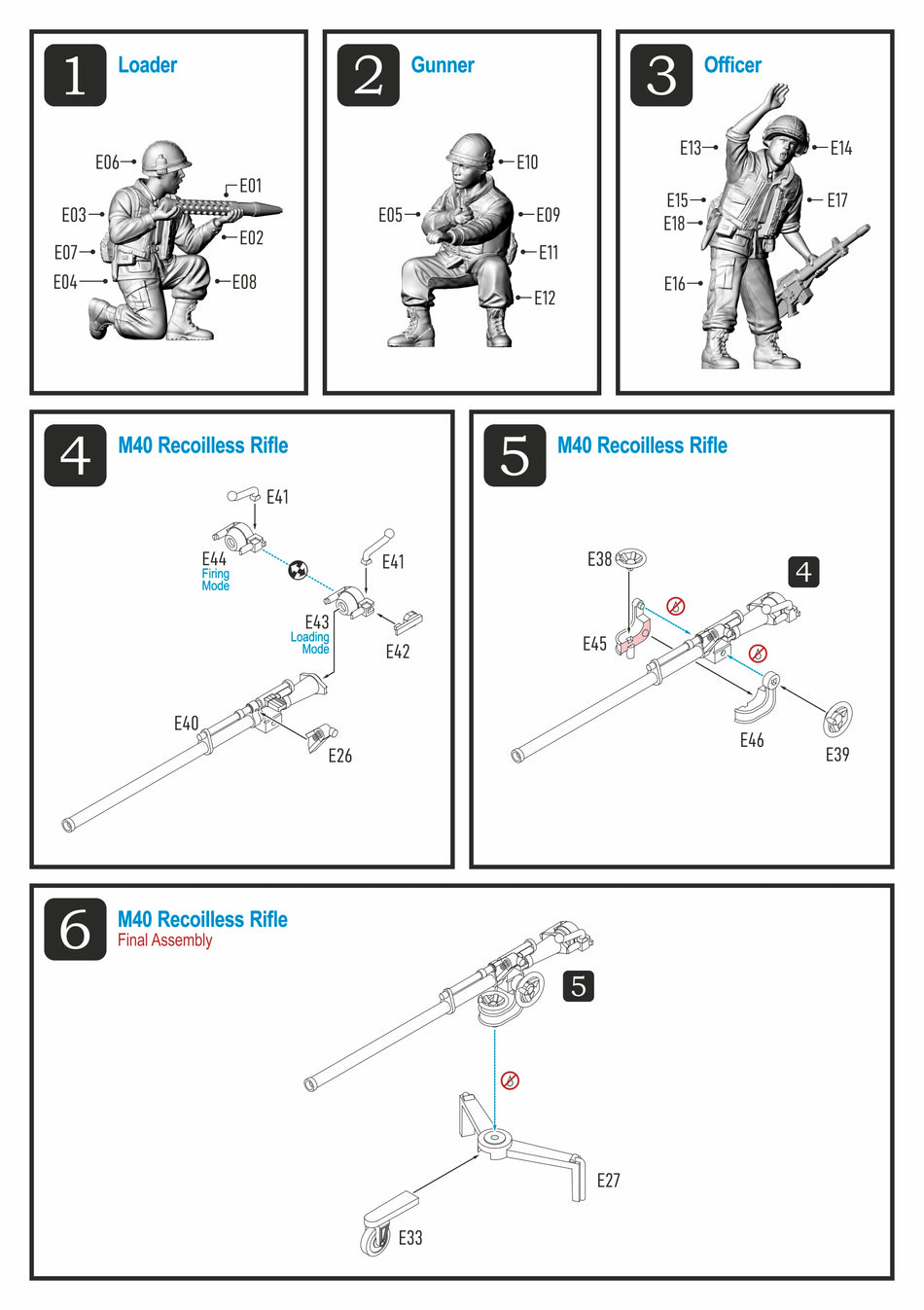 1 Loader

E06
E01
E03
E02
E07
E04
E08

2 Gunner

E10
E05
E09
E11
E12

3 Officer

E13
E14
E15
E17
E18
E16

4 M40 Recoilless Rifle

E41
E44
Firing Mode
E41
E43
Loading Mode
E42
E40
E26

5 M40 Recoilless Rifle

E38
4
E45
E46
E39

6 M40 Recoilless Rifle
Final Assembly

5
E27
E33