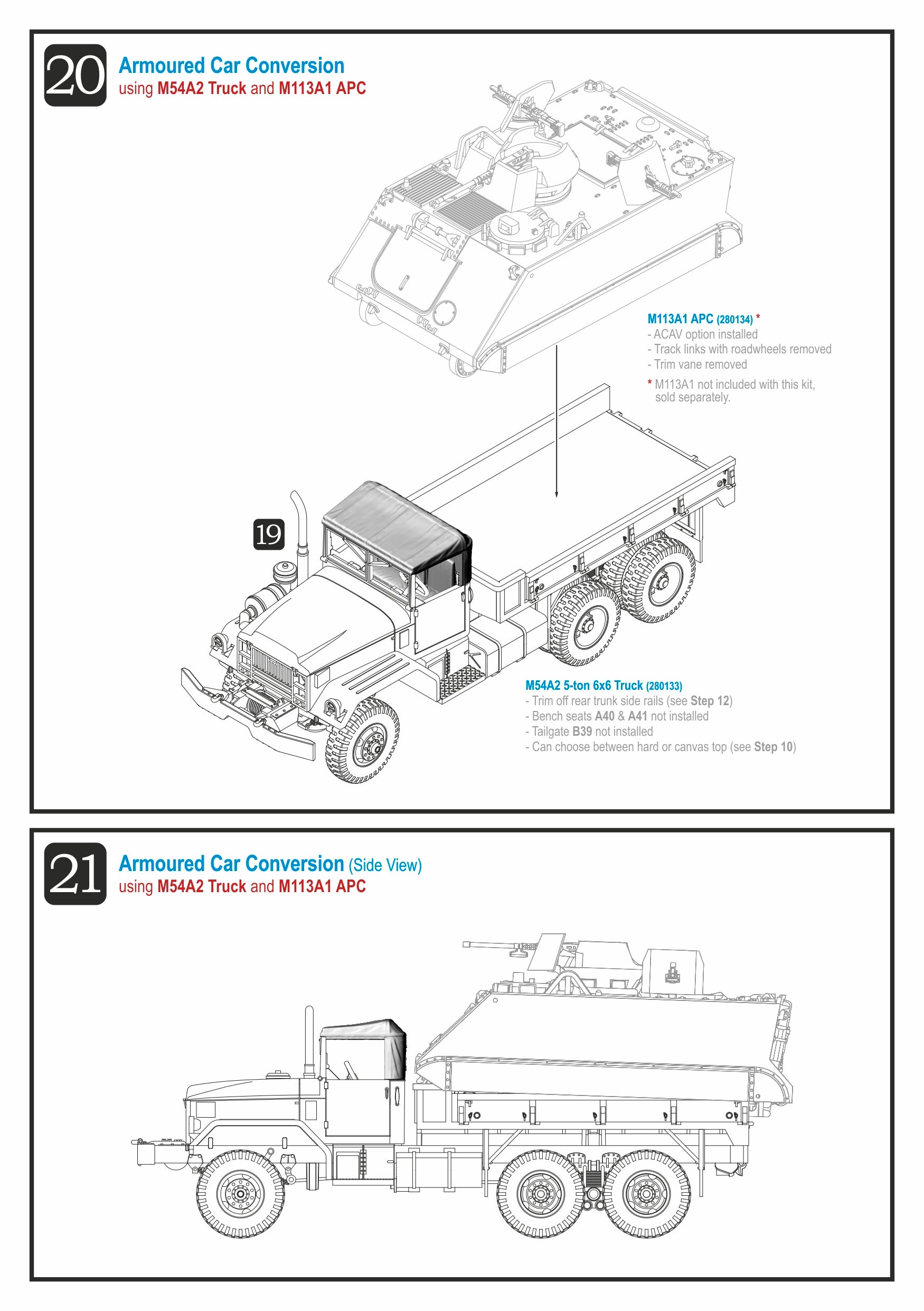 20

Armoured Car Conversion
using M54A2 Truck and M113A1 APC

M113A1 APC (280134) *
- ACAV option installed
- Track links with roadwheels removed
- Trim vane removed

* M113A1 not included with this kit, sold separately.

19

M54A2 5-ton 6x6 Truck (280133)
- Trim off rear trunk side rails (see Step 12)
- Bench seats A40 & A41 not installed
- Tailgate B39 not installed
- Can choose between hard or canvas top (see Step 10)

21

Armoured Car Conversion (Side View)
using M54A2 Truck and M113A1 APC