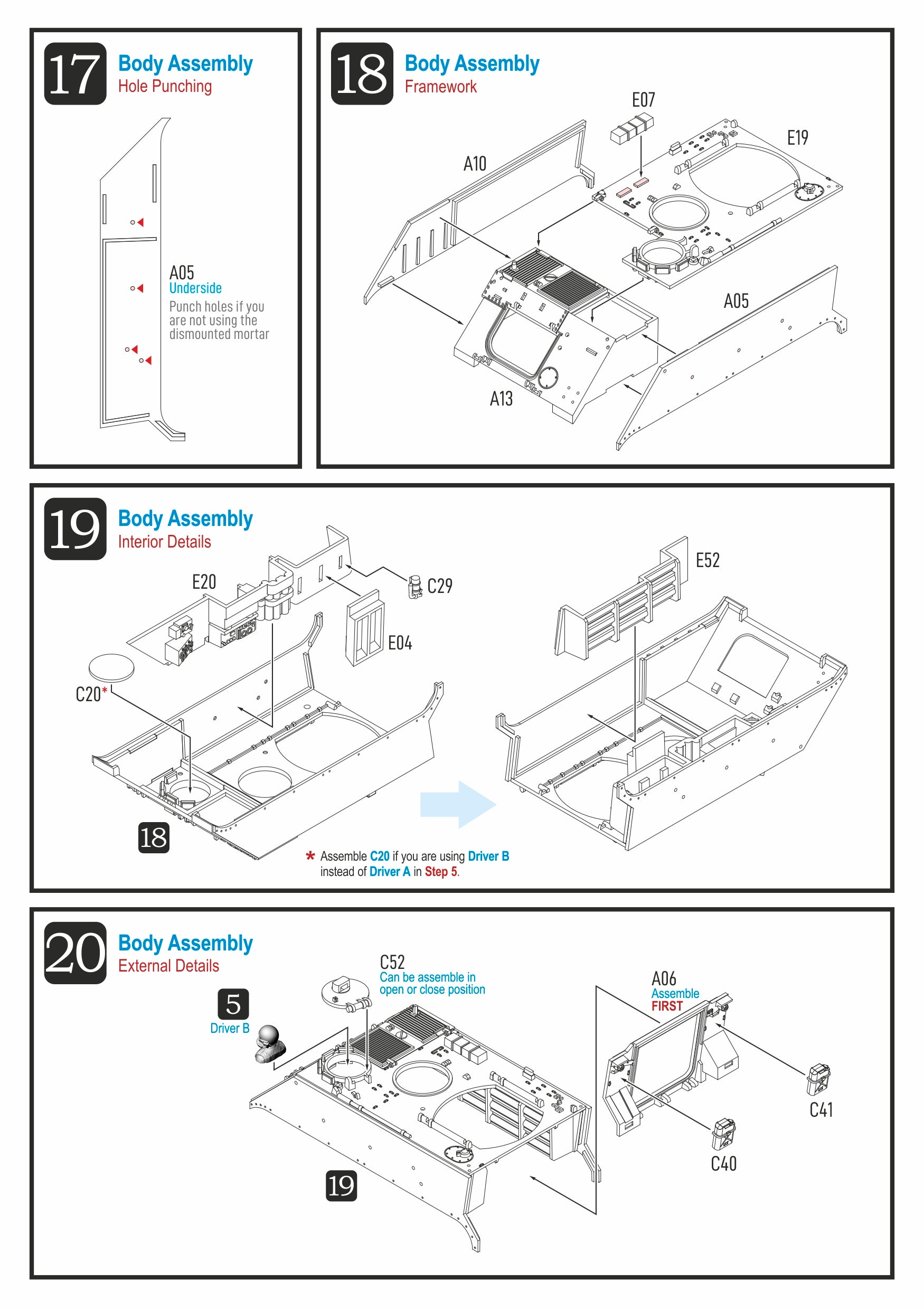 17
Body Assembly
Hole Punching

A05
Underside
Punch holes if you are not using the dismounted mortar

18
Body Assembly
Framework

E07
E19
A10
A05
A13

19
Body Assembly
Interior Details

E20
C29
E04
C20*
E52
18

* Assemble C20 if you are using Driver B instead of Driver A in Step 5.

20
Body Assembly
External Details

5
Driver B

C52
Can be assemble in open or close position

A06
Assemble FIRST

C41
C40
19