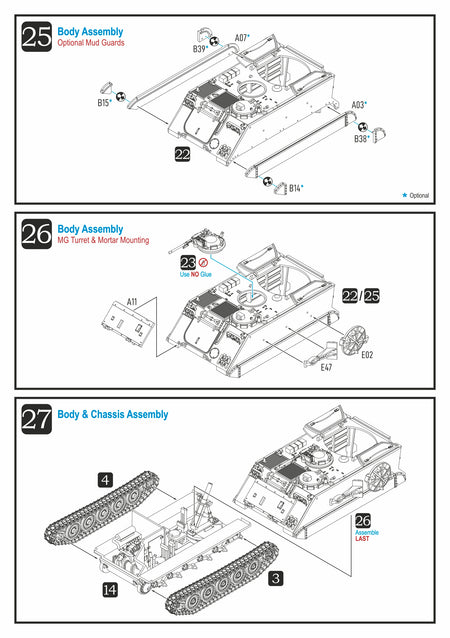 25
Body Assembly
Optional Mud Guards

B39*
A07*
B15*
A03*
B38*
22
B14*

* Optional

26
Body Assembly
MG Turret & Mortar Mounting

23
Use NO Glue
A11
22/25
E02
E47

27
Body & Chassis Assembly

4
26
Assemble LAST
14
3