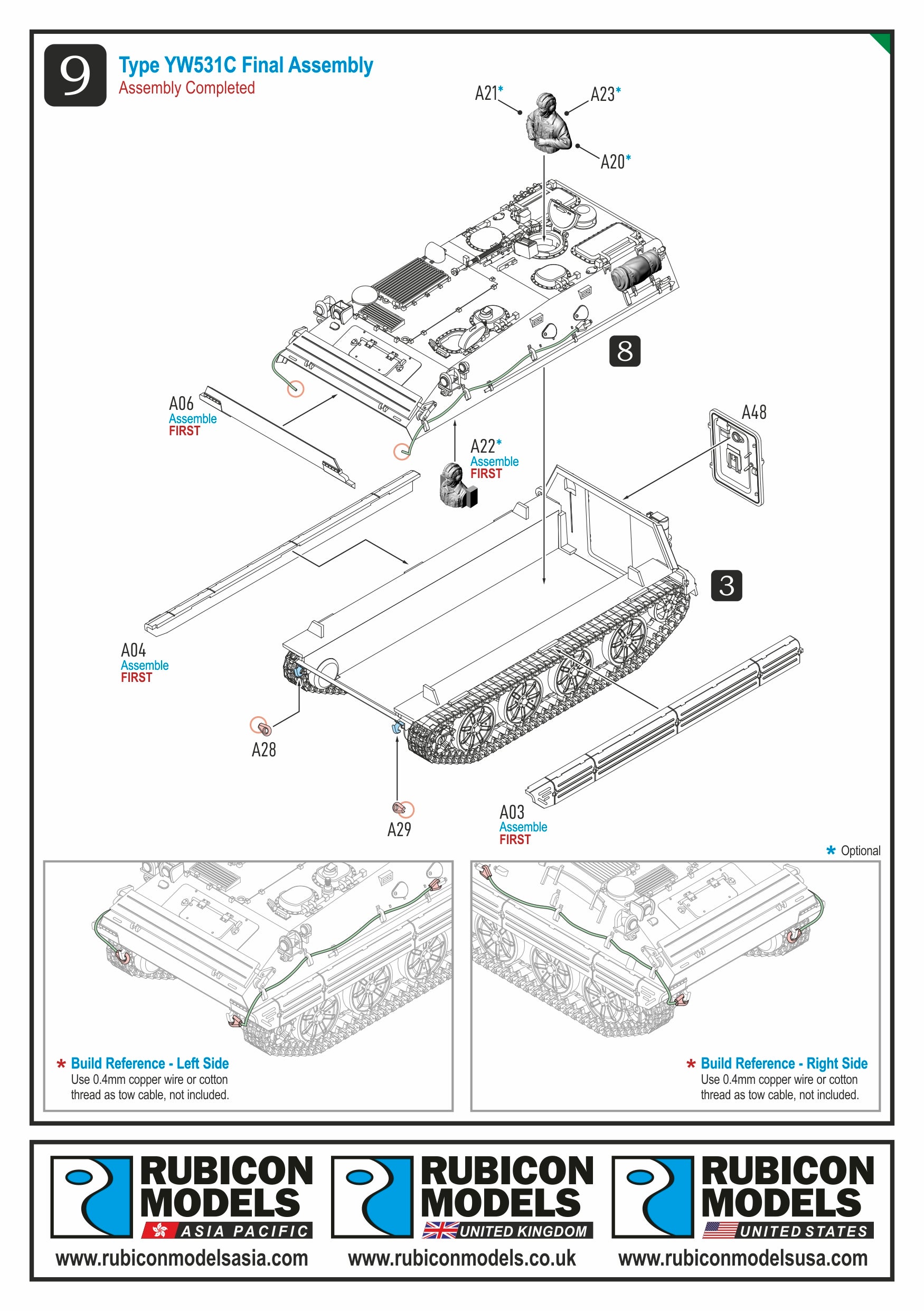 9

Type YW531C Final Assembly
Assembly Completed

A21*
A23*
A20*

8

A06
Assemble
FIRST

A48

A22*
Assemble
FIRST

3

A04
Assemble
FIRST

A28

A29

A03
Assemble
FIRST

* Optional

* Build Reference - Left Side
Use 0.4mm copper wire or cotton thread as tow cable, not included.

* Build Reference - Right Side
Use 0.4mm copper wire or cotton thread as tow cable, not included.

RUBICON MODELS ASIA PACIFIC
www.rubiconmodelsasia.com

RUBICON MODELS UNITED KINGDOM
www.rubiconmodels.co.uk

RUBICON MODELS UNITED STATES
www.rubiconmodelsusa.com