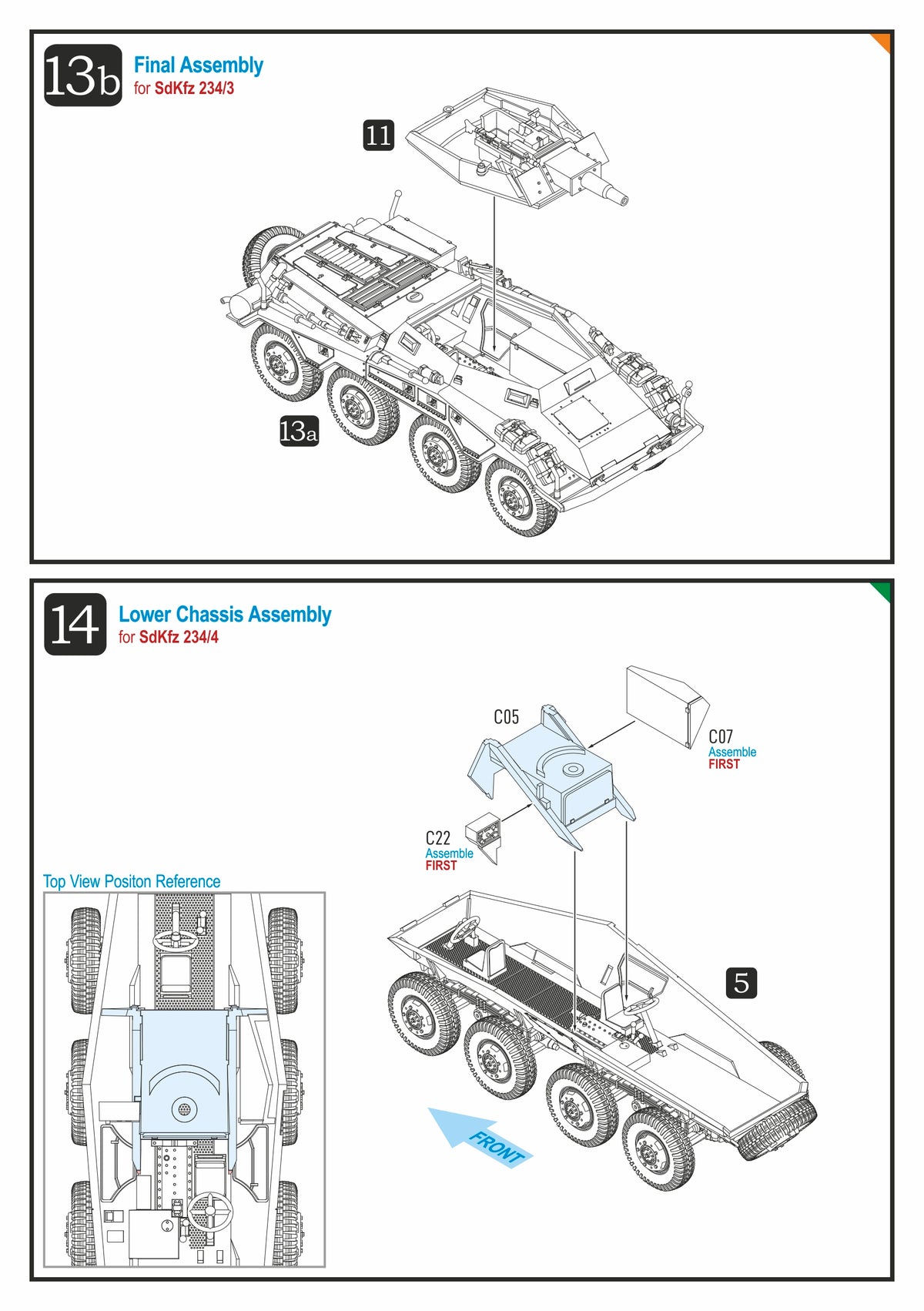 13b Final Assembly
for SdKfz 234/3

11

13a

14 Lower Chassis Assembly
for SdKfz 234/4

C05

C07
Assemble
FIRST

C22
Assemble
FIRST

Top View Positon Reference

5

FRONT