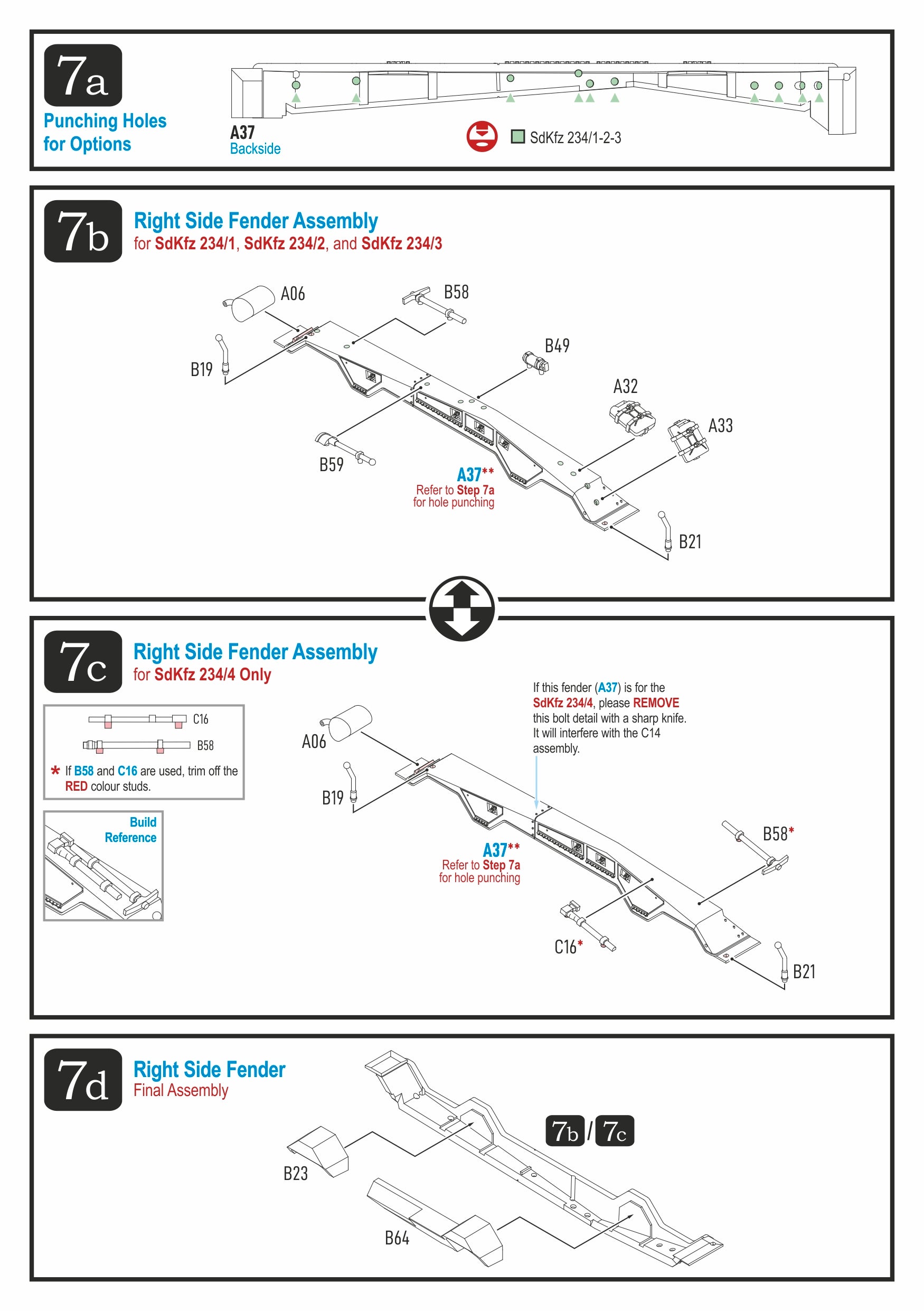 7a
Punching Holes for Options

A37
Backside

SdKfz 234/1-2-3

7b
Right Side Fender Assembly
for SdKfz 234/1, SdKfz 234/2, and SdKfz 234/3

A06
B58
B19
B49
A32
A33
B59
A37**
Refer to Step 7a for hole punching
B21

7c
Right Side Fender Assembly
for SdKfz 234/4 Only

C16
B58
* If B58 and C16 are used, trim off the RED colour studs.

Build Reference

If this fender (A37) is for the SdKfz 234/4, please REMOVE this bolt detail with a sharp knife. It will interfere with the C14 assembly.

A06
B19
A37**
Refer to Step 7a for hole punching
B58*
C16*
B21

7d
Right Side Fender
Final Assembly

7b / 7c
B23
B64